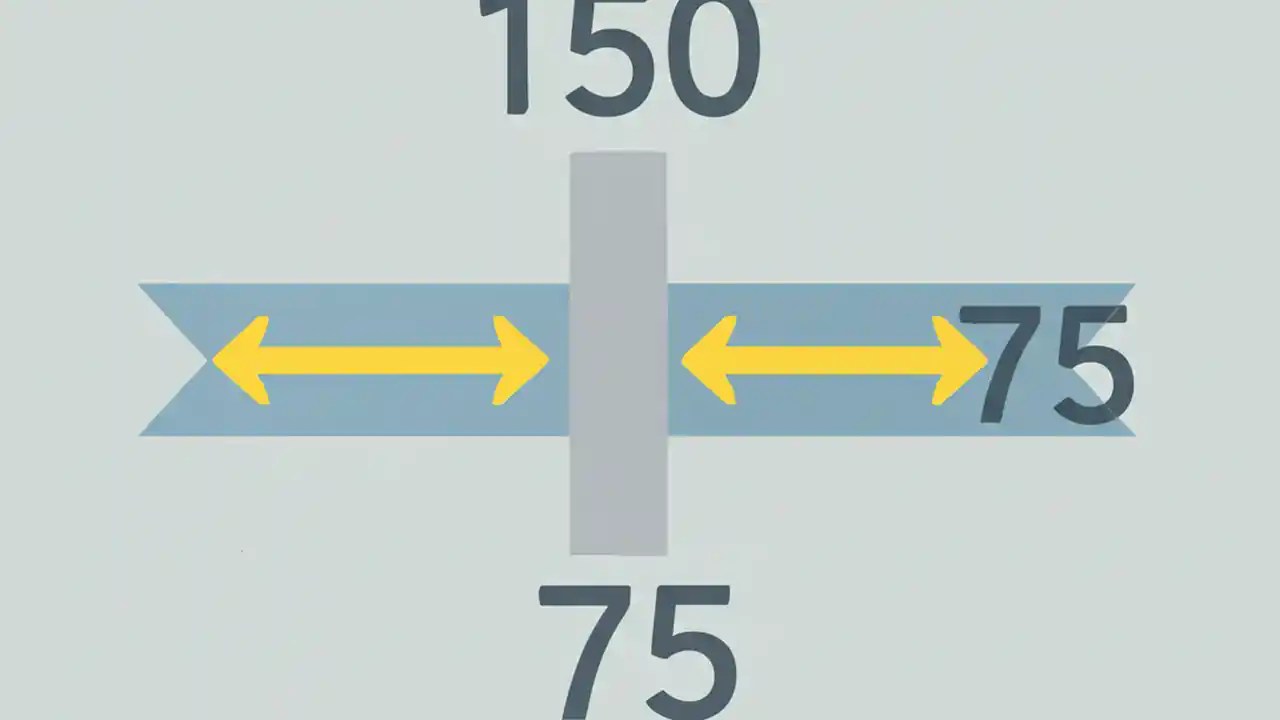 150

75

75