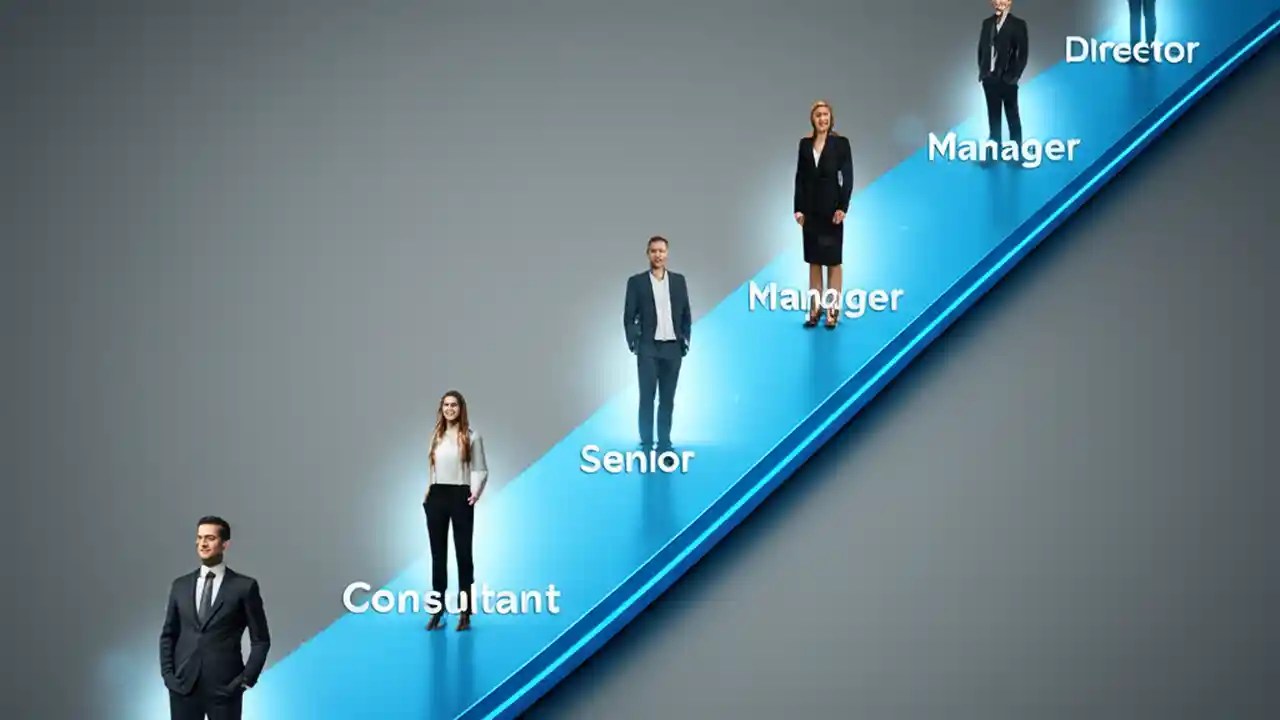 Director
Manager
Manager
Senior
Consultant