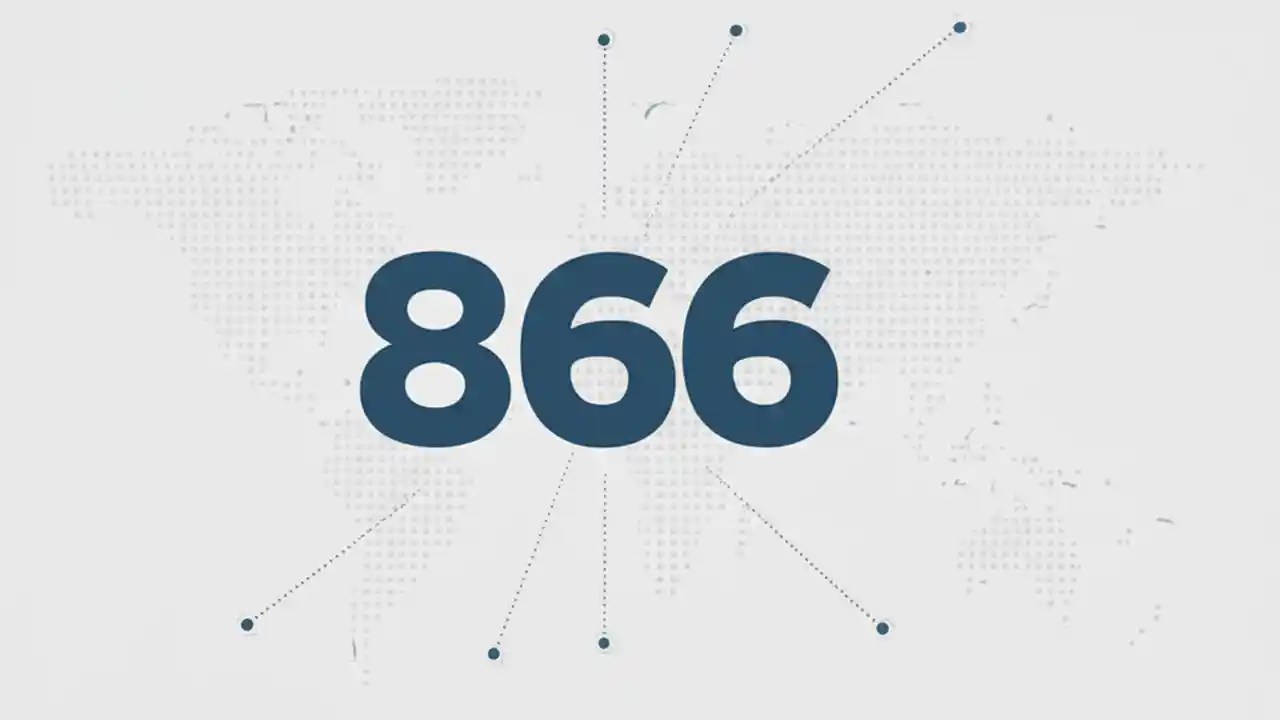 866