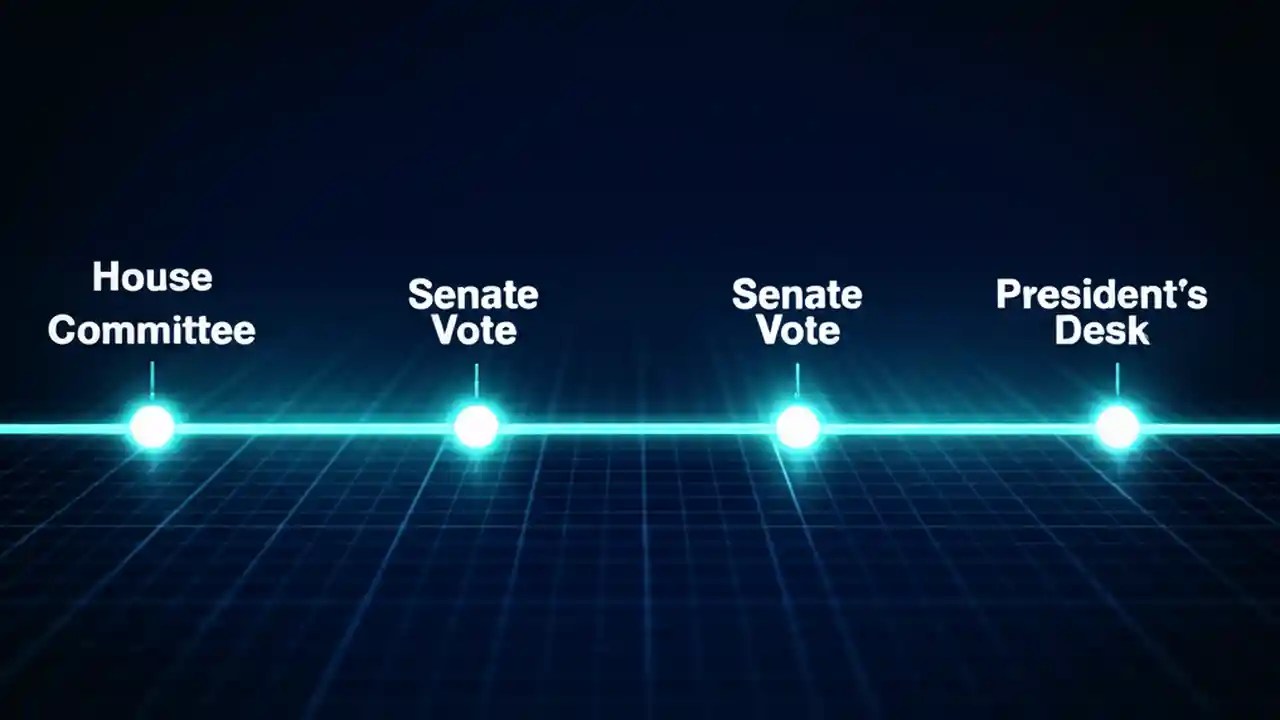 House Committee

Senate Vote

Senate Vote

President's Desk