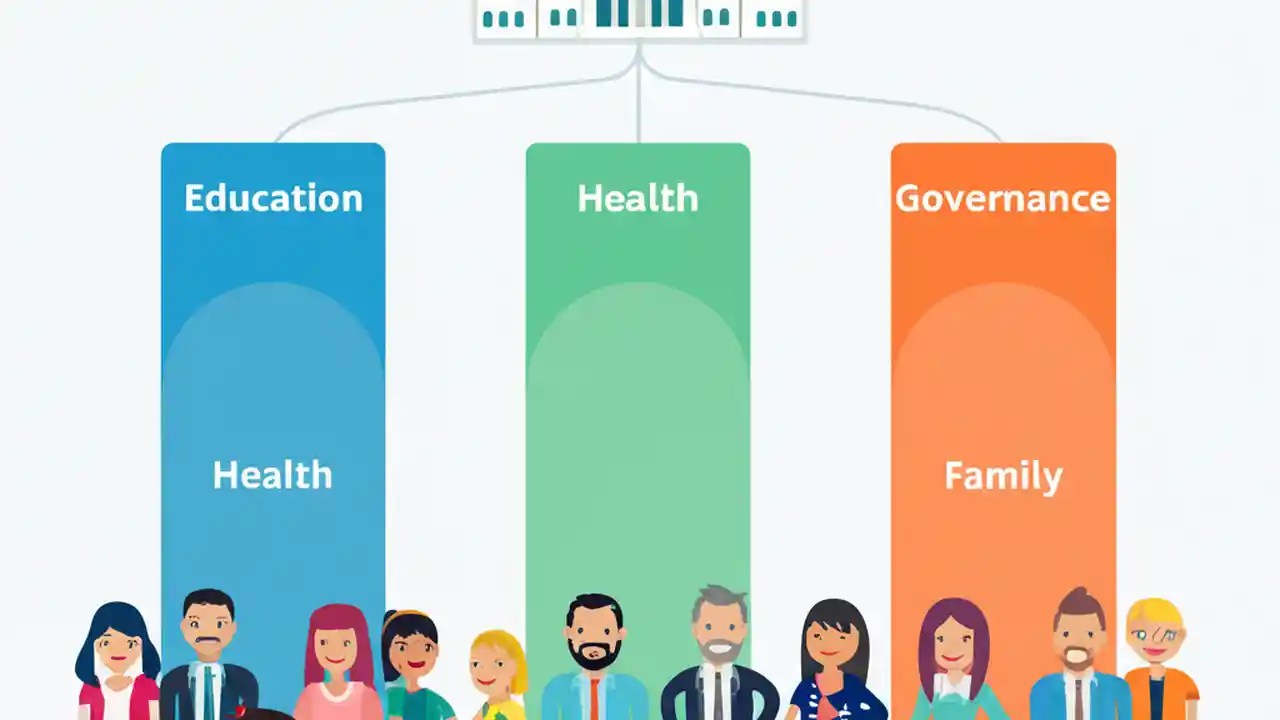 Education

Health

Health

Governance

Family