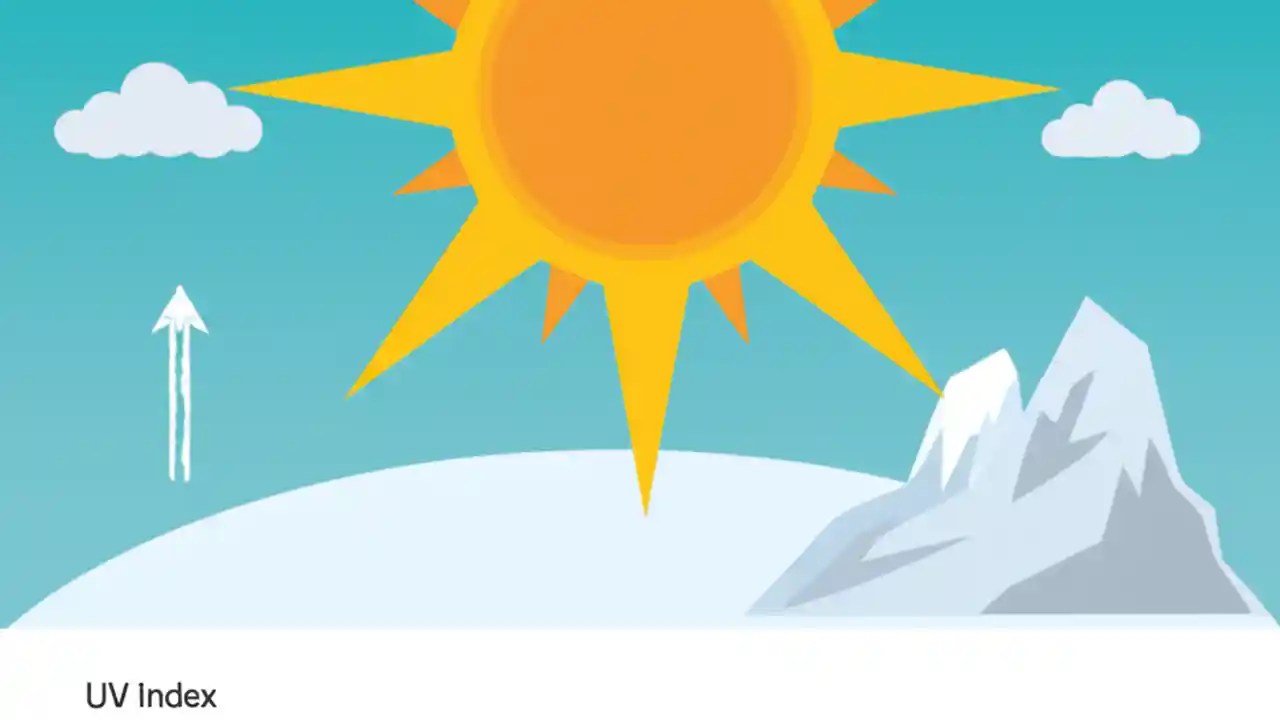 UV Index