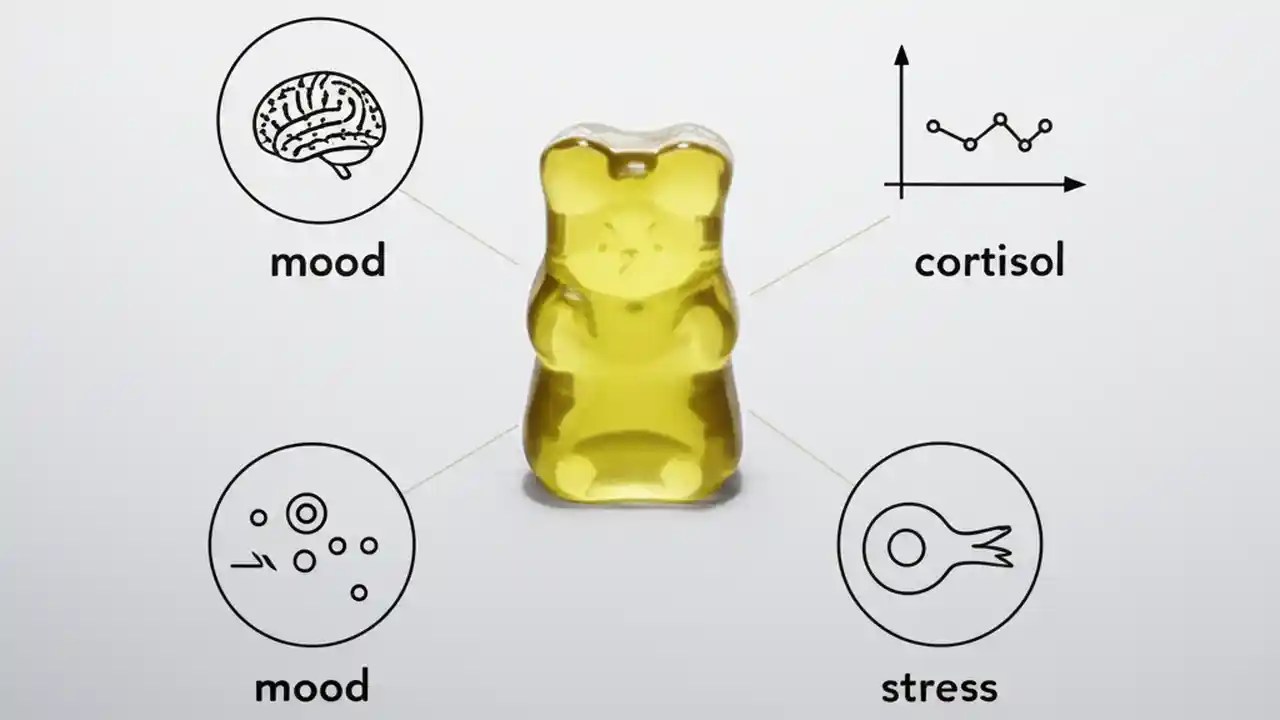 mood

cortisol

mood

stress