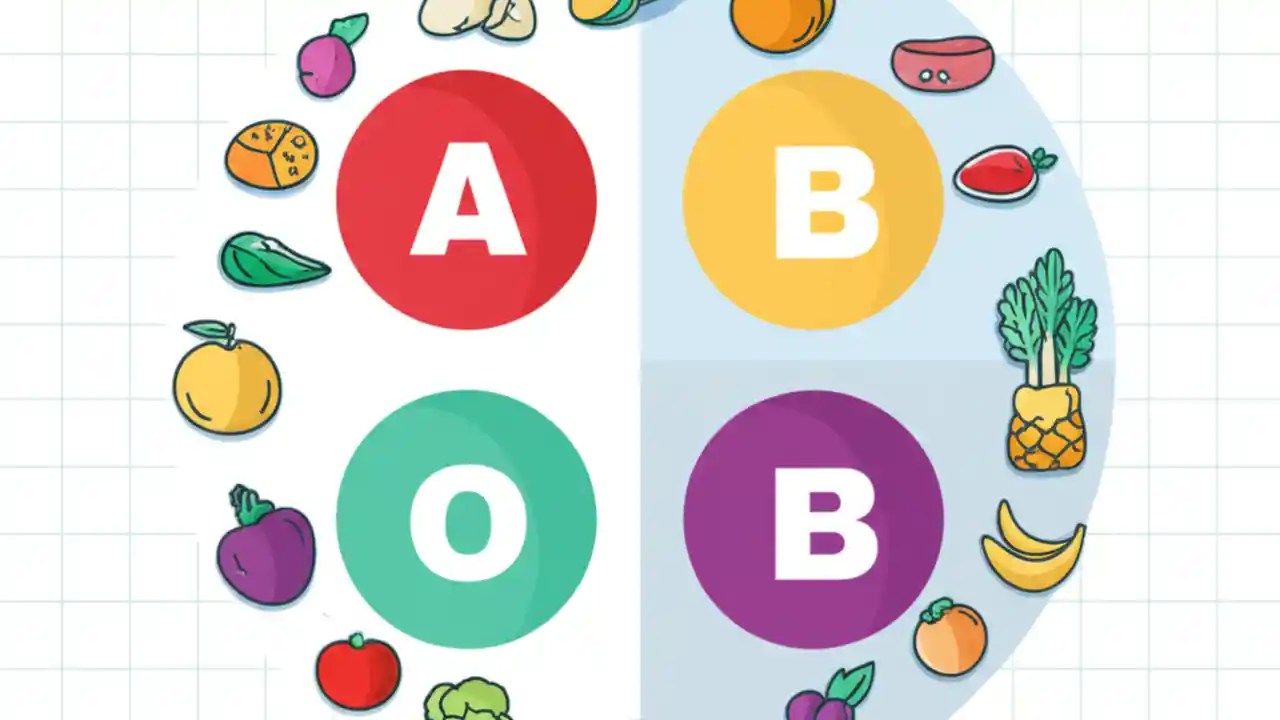 A

B

O

B