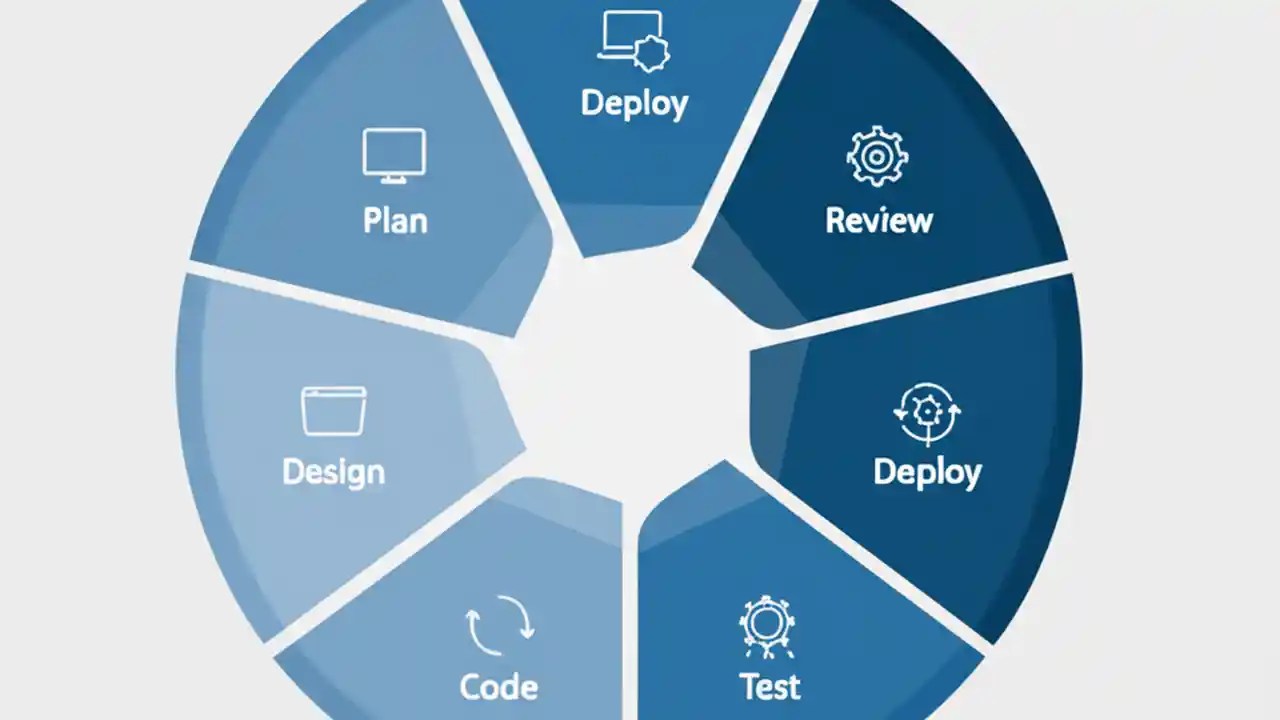 Deploy

Review

Deploy

Test

Code

Design

Plan