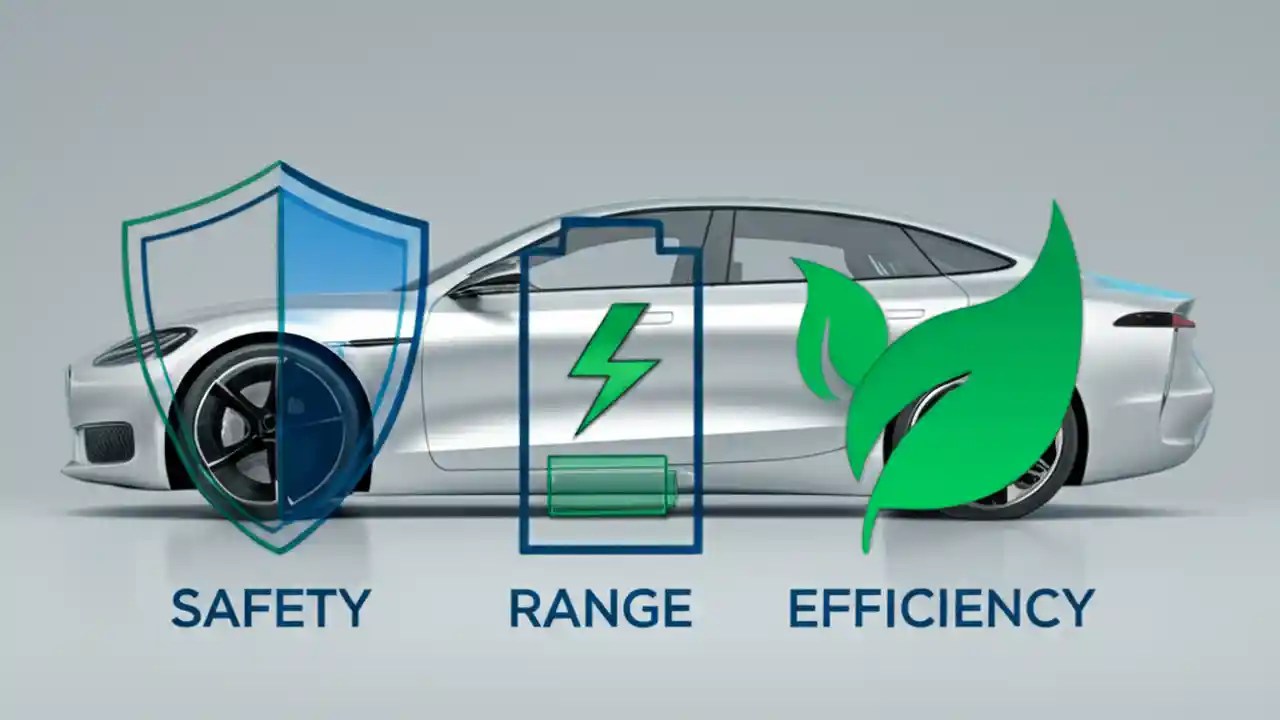 SAFETY RANGE EFFICIENCY