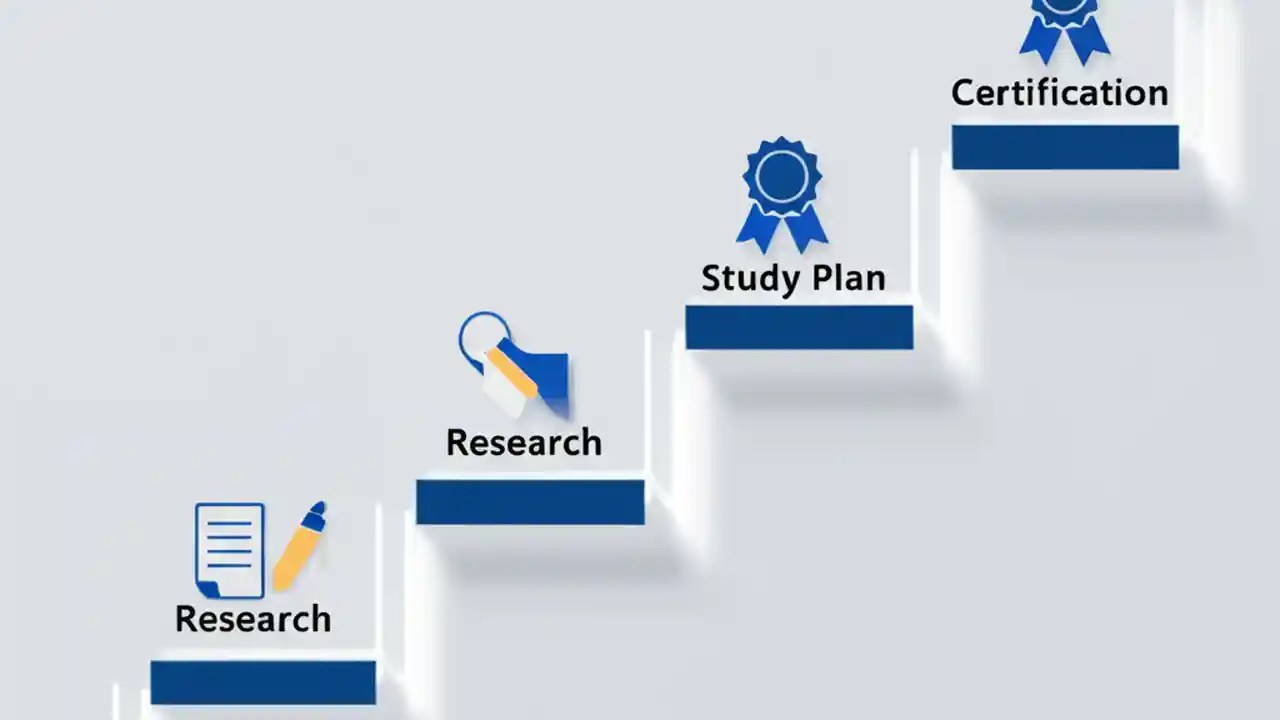 Research

Research

Study Plan

Certification