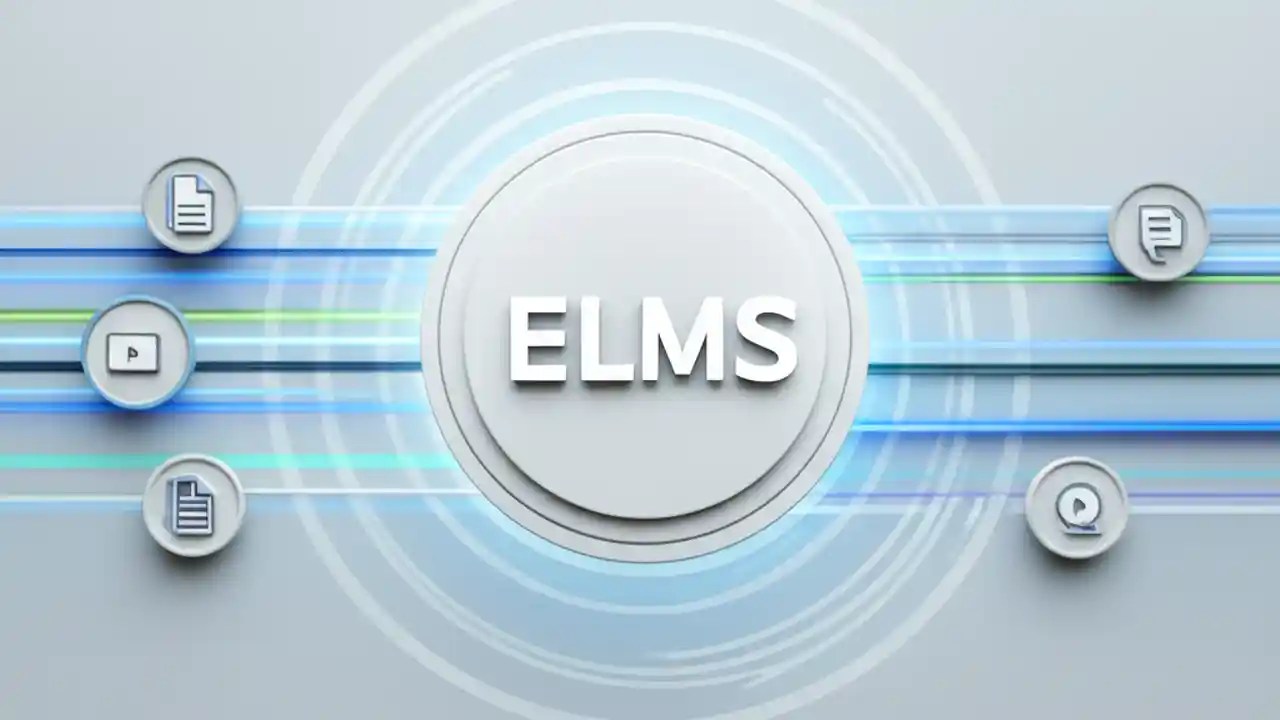 ELMS