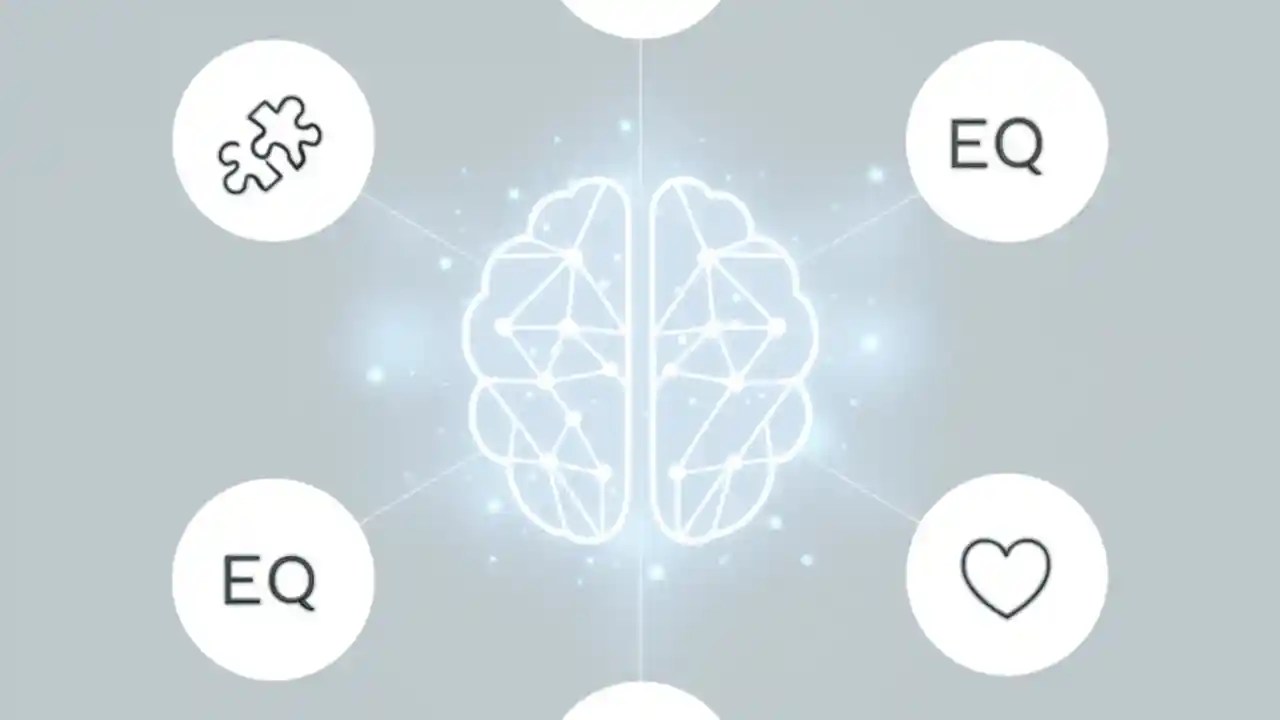 EQ

EQ