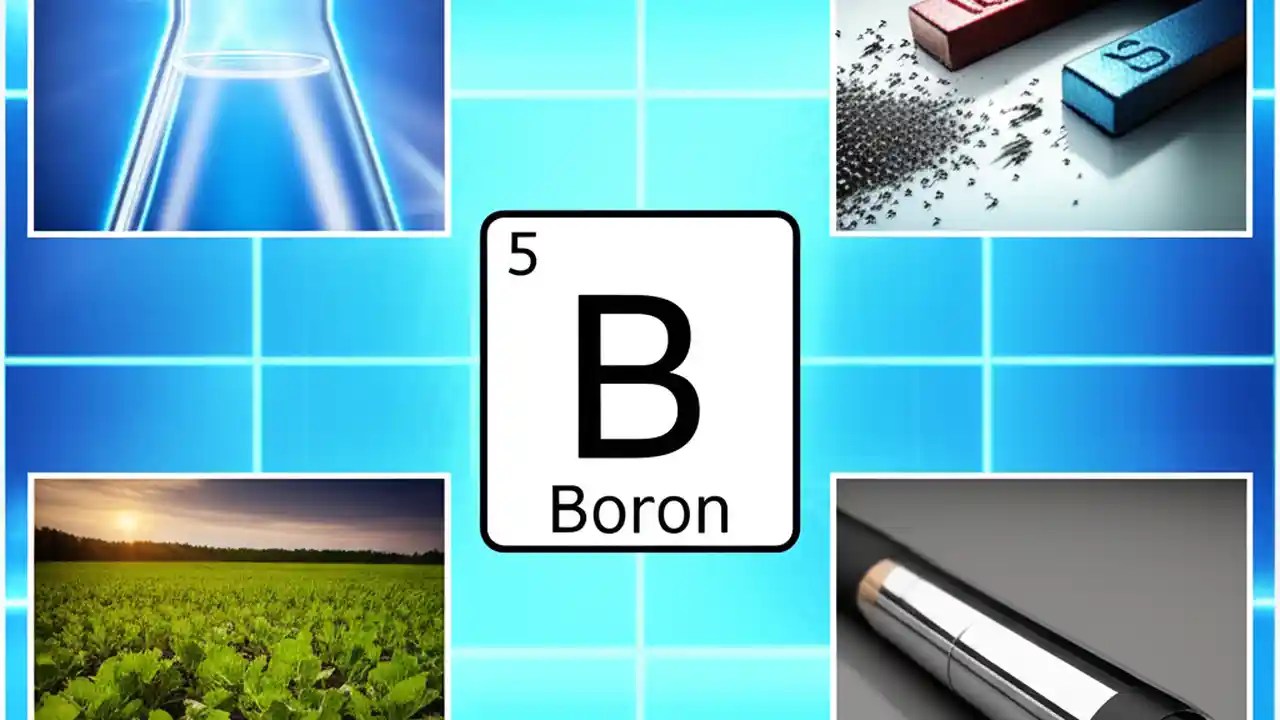 5
B
Boron