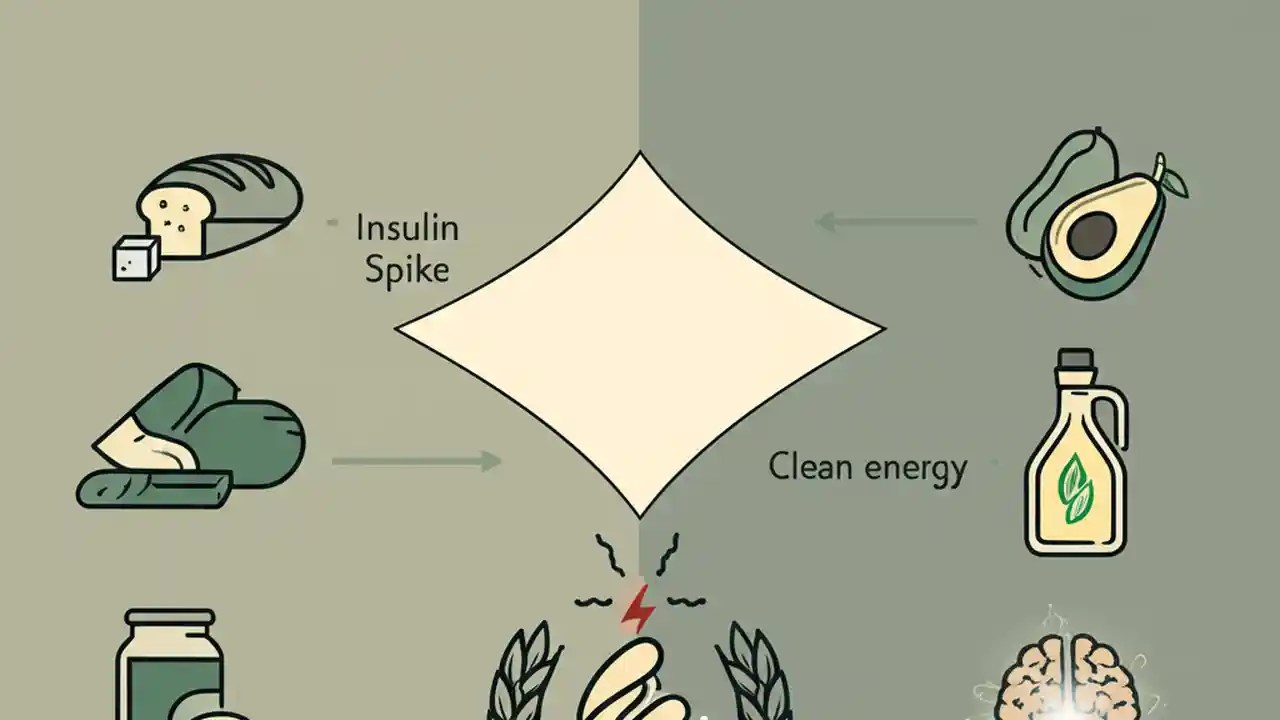 Insulin Spike

Clean energy