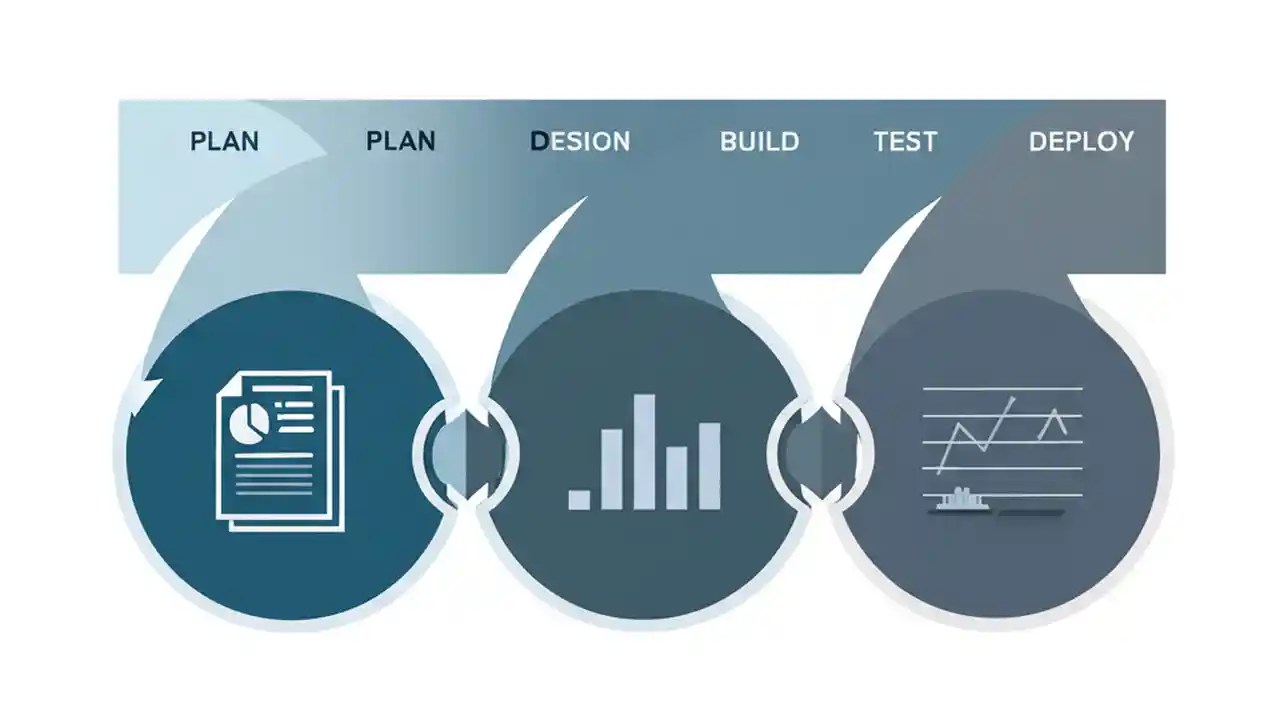 PLAN PLAN DESION BUILD TEST DEPLOY