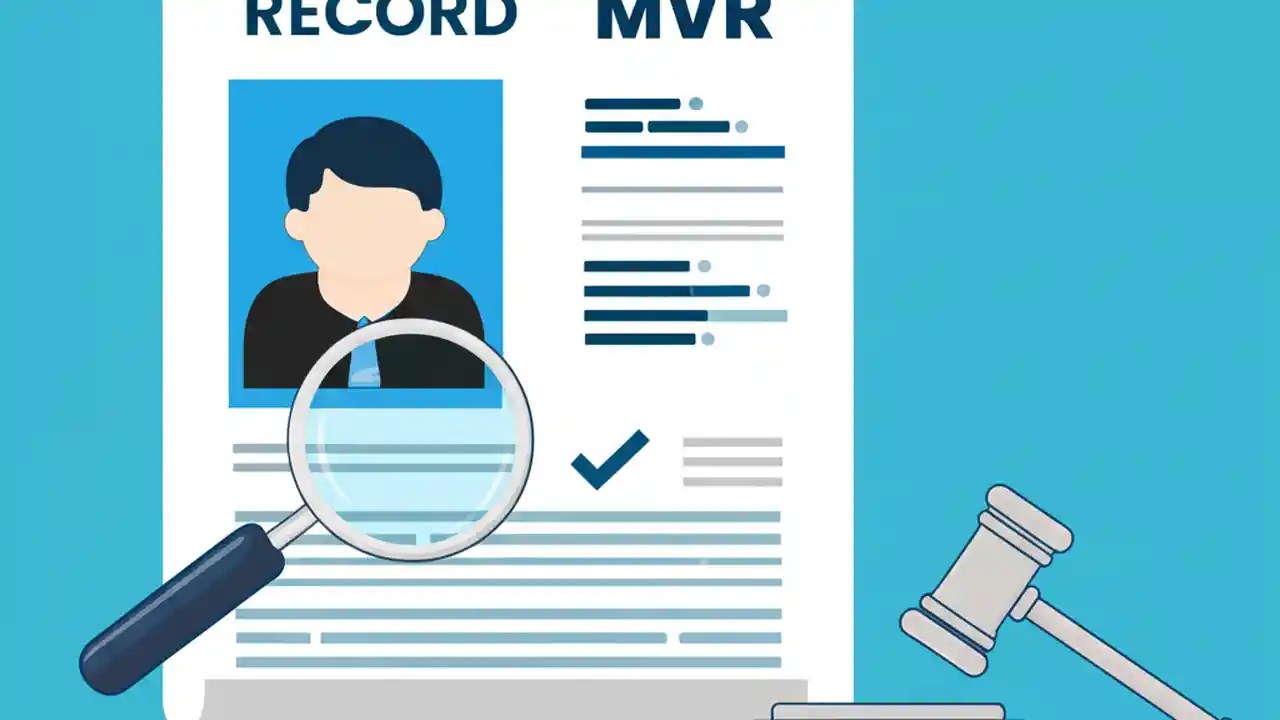 RECORD MVR