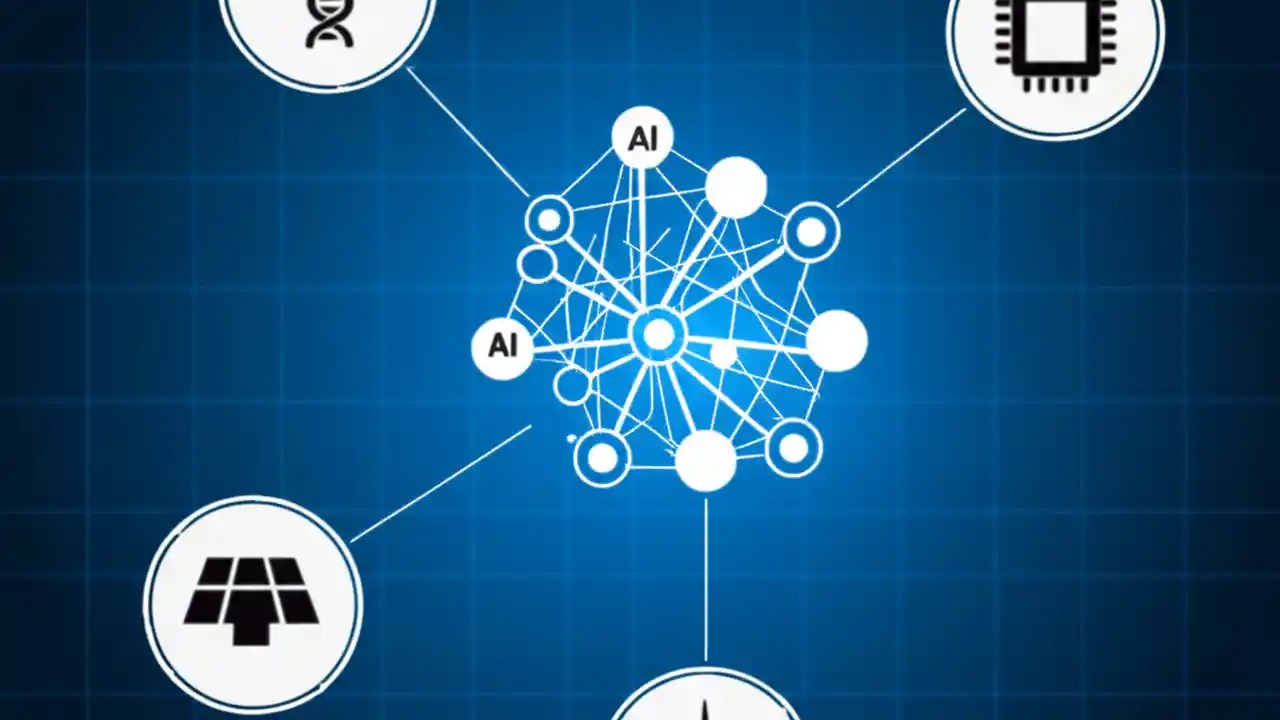 AI
AI