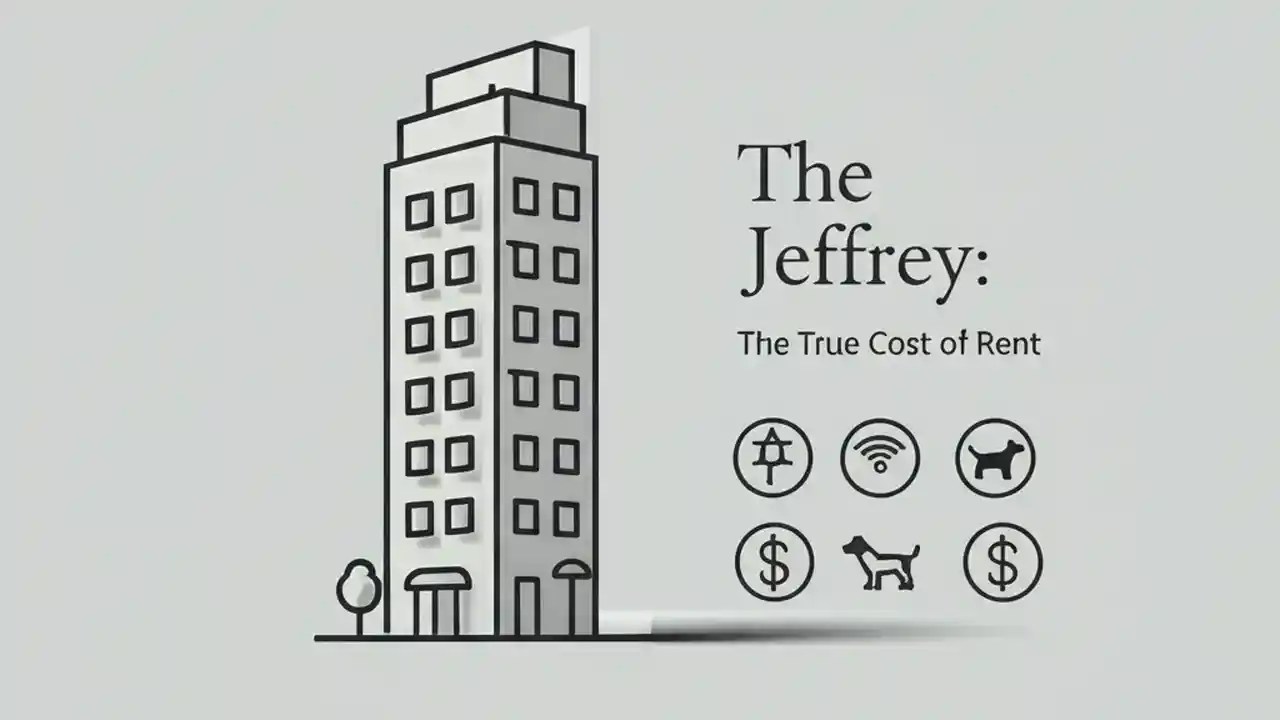 The Jeffrey:

The True Cost of Rent

$

$