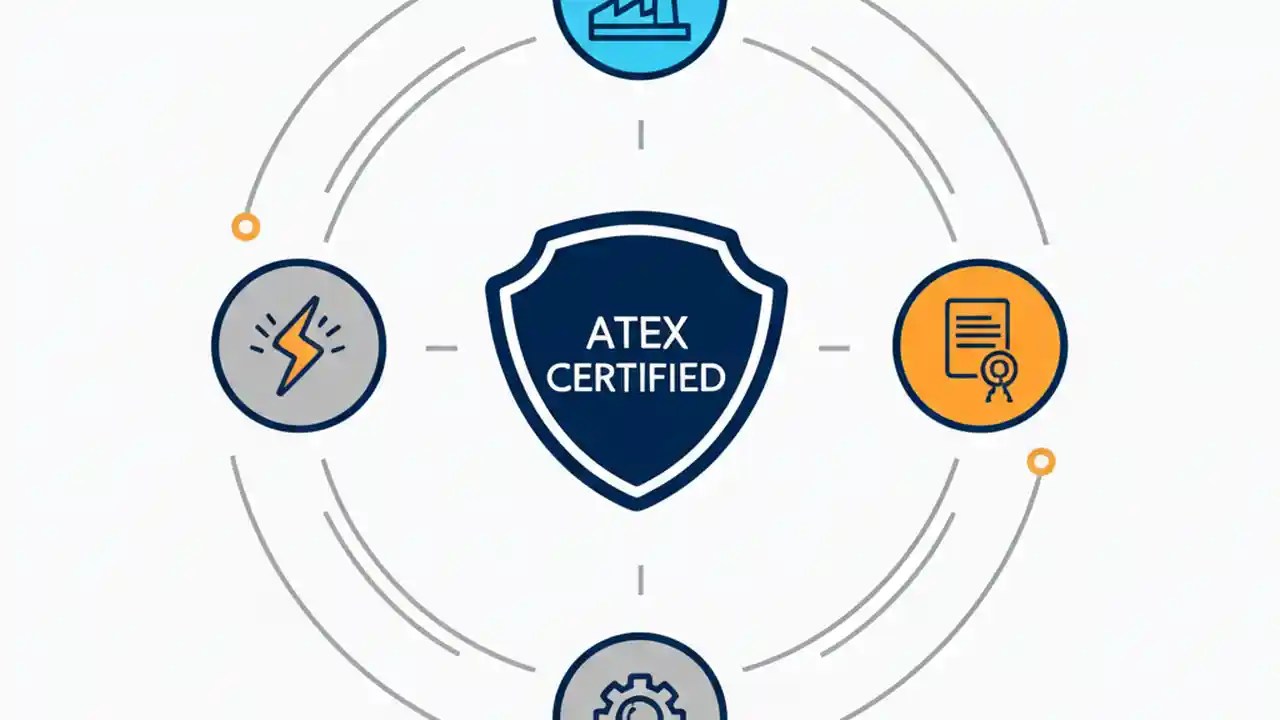 ATEX
CERTIFIED