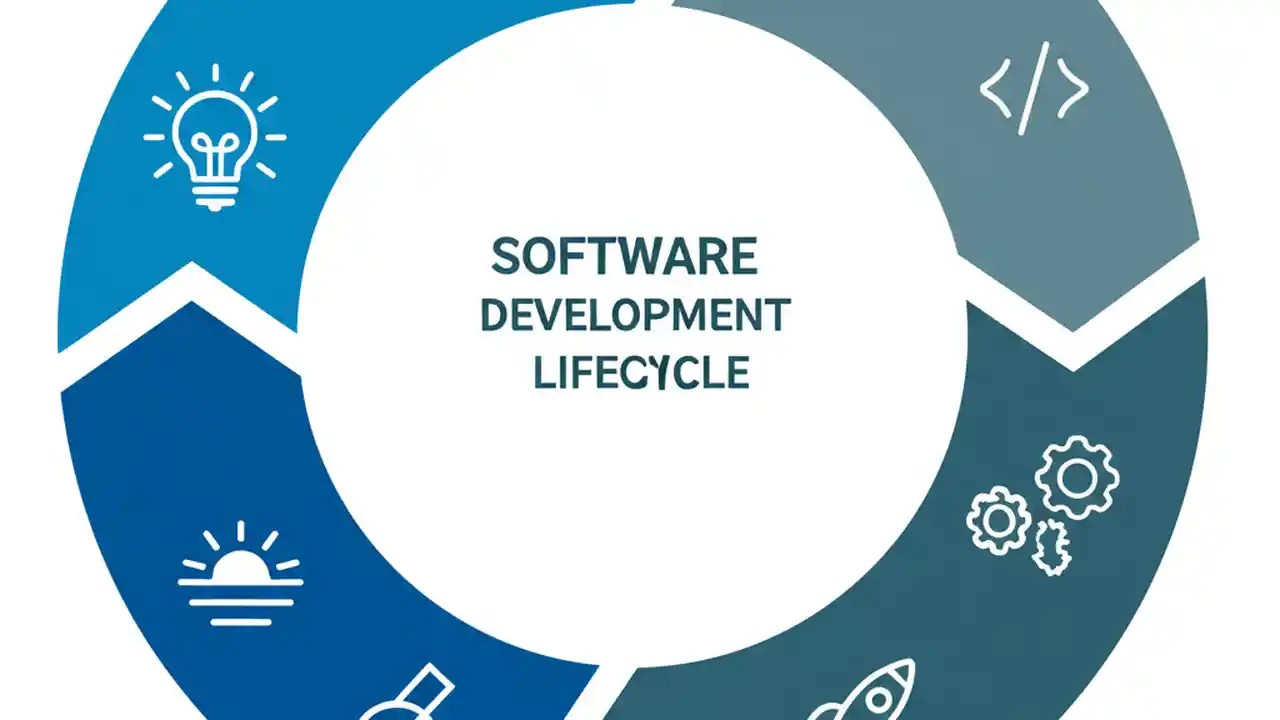 SOFTWARE
DEVELOPMENT
LIFECYCLE