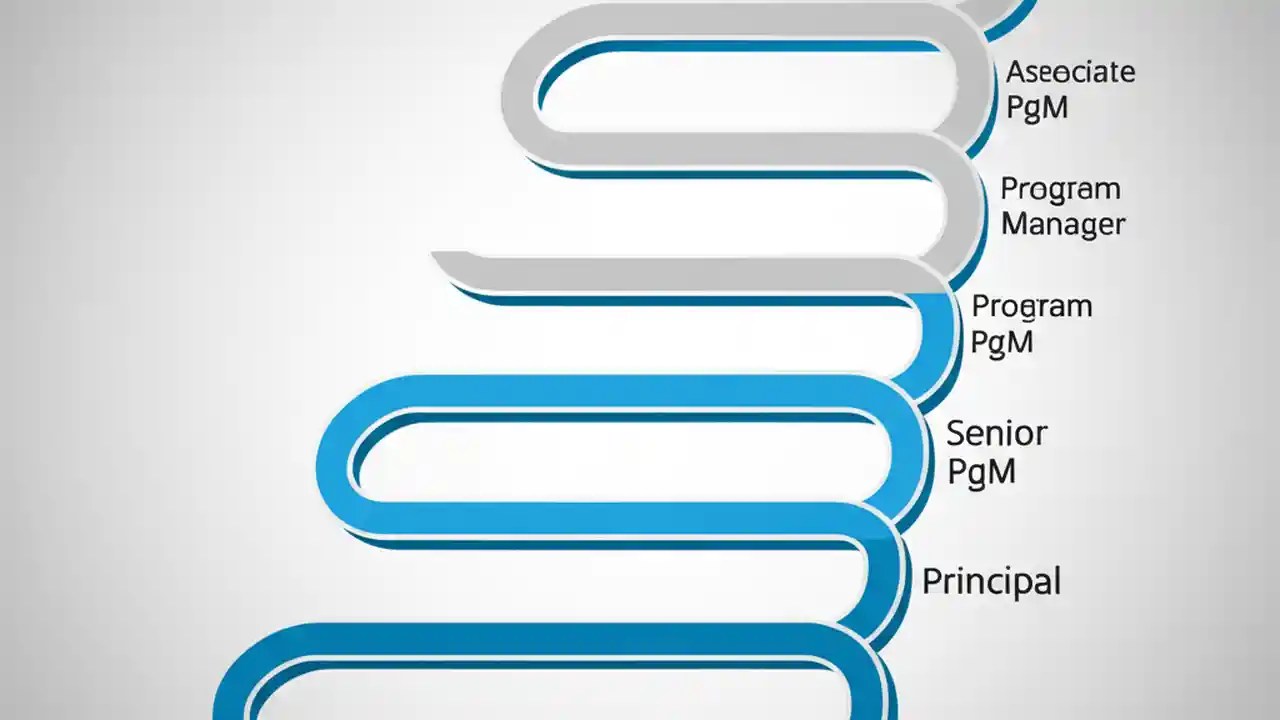 Aseociate PgM

Program Manager

Program PgM

Senior PgM

Principal