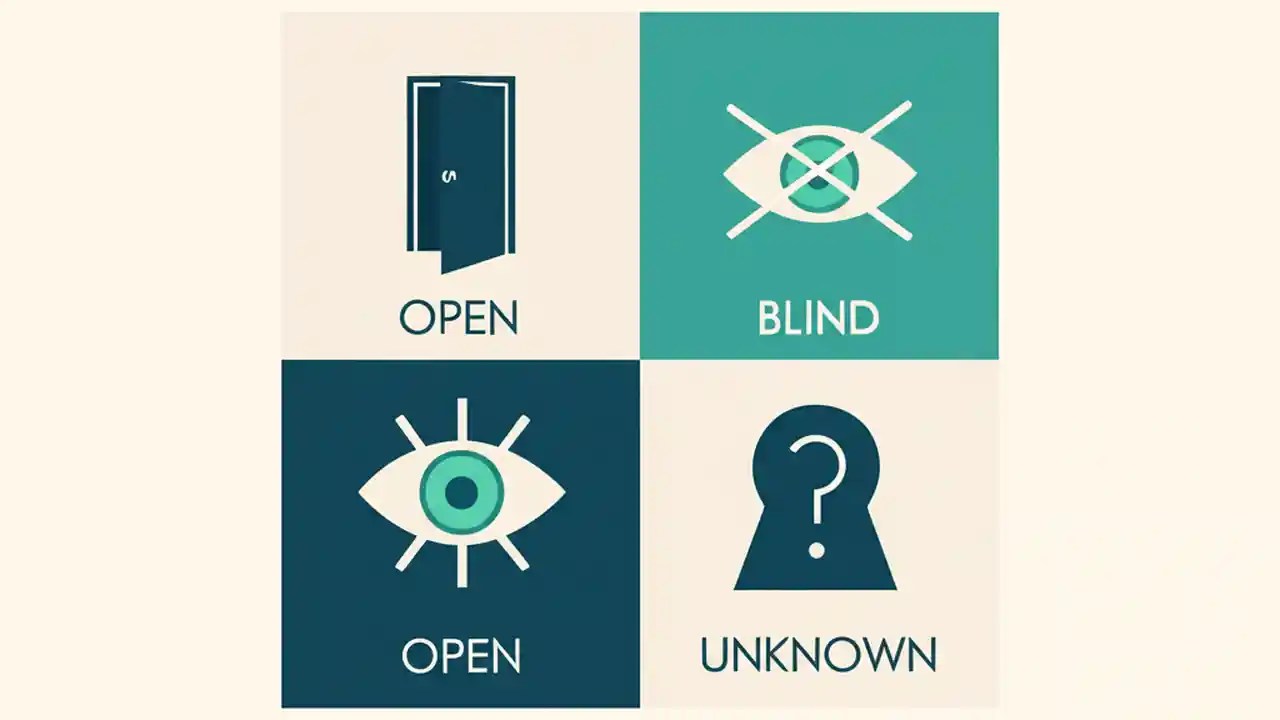 S

OPEN

BLIND

OPEN

?

UNKNOWN