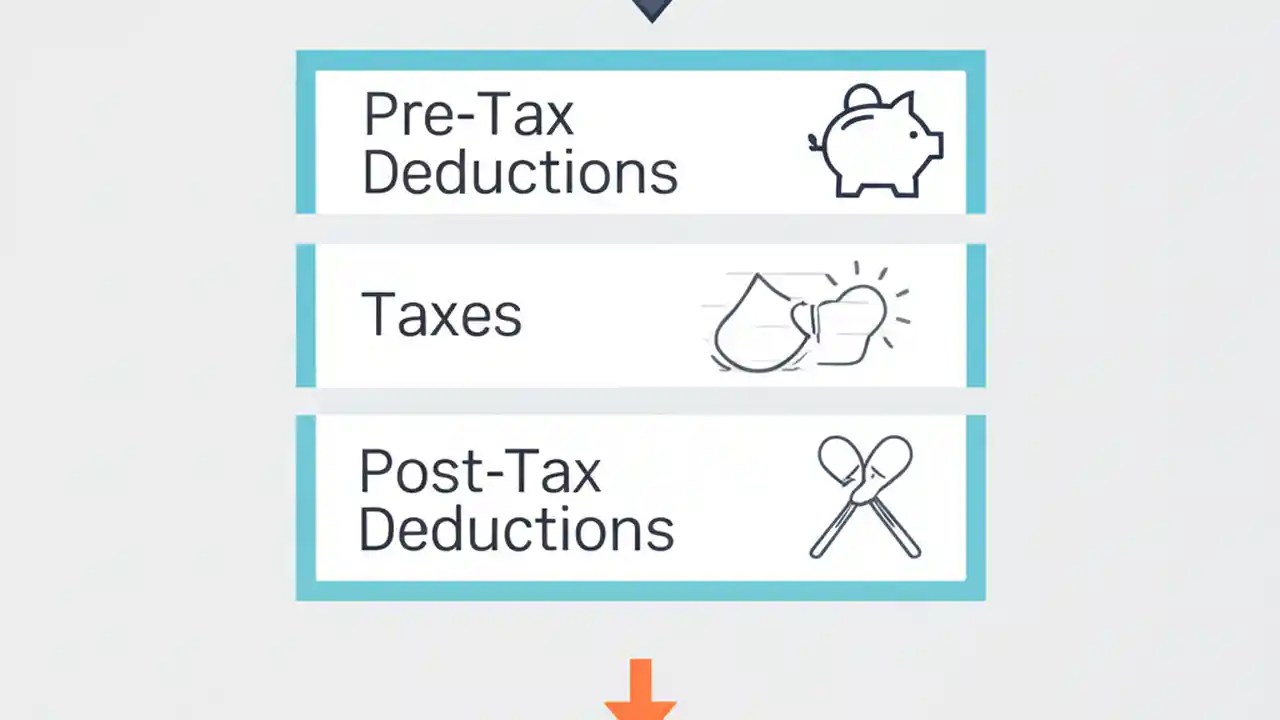 Pre-Tax Deductions

Taxes

Post-Tax Deductions