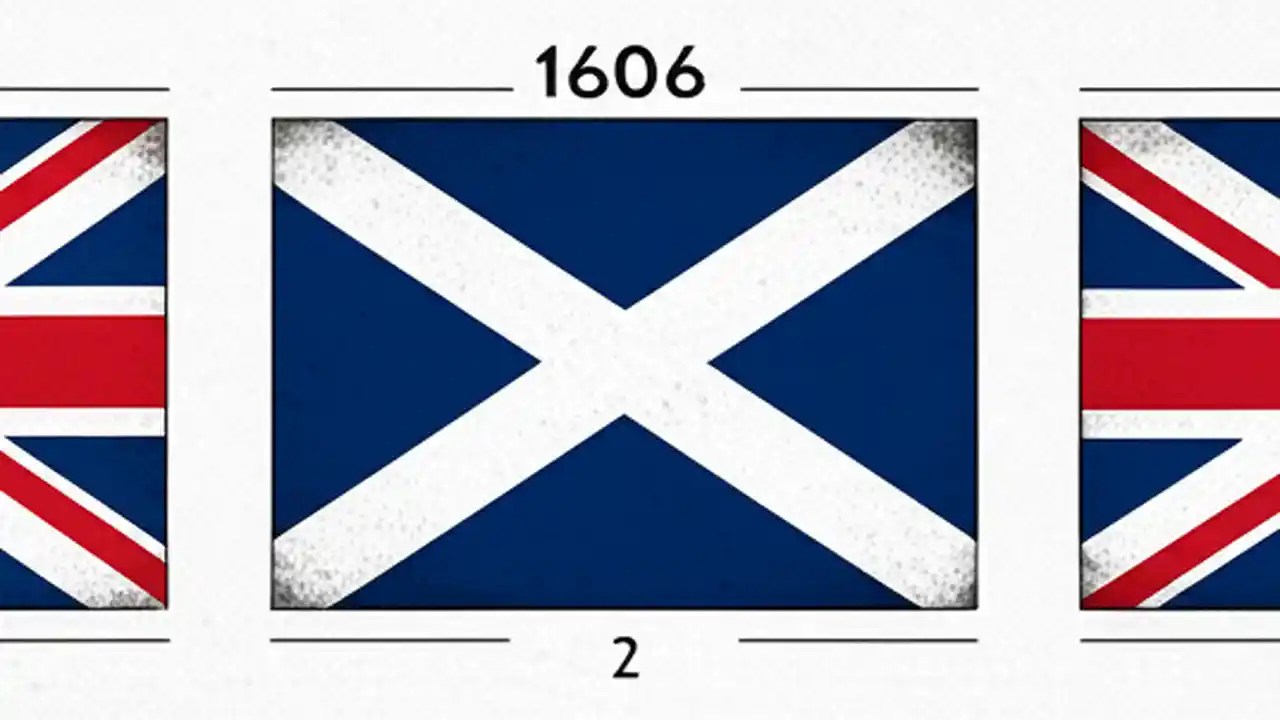 1606

2