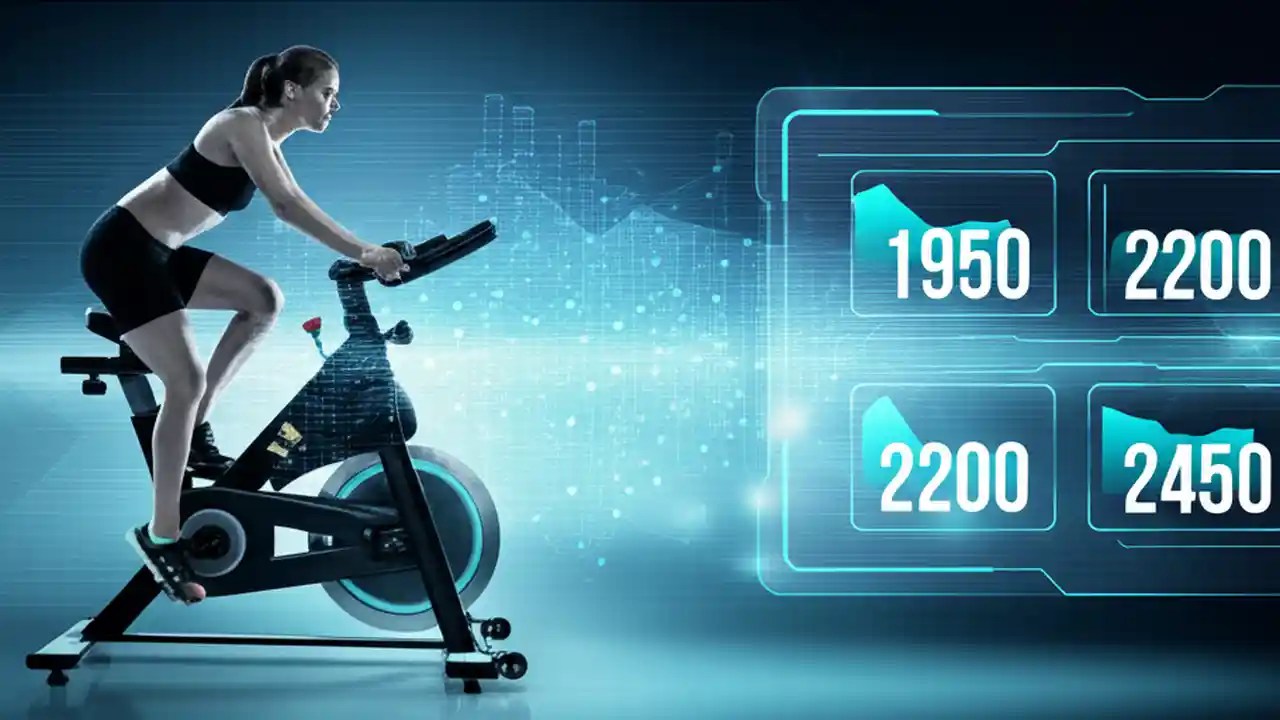 1950

2200

2200

2450