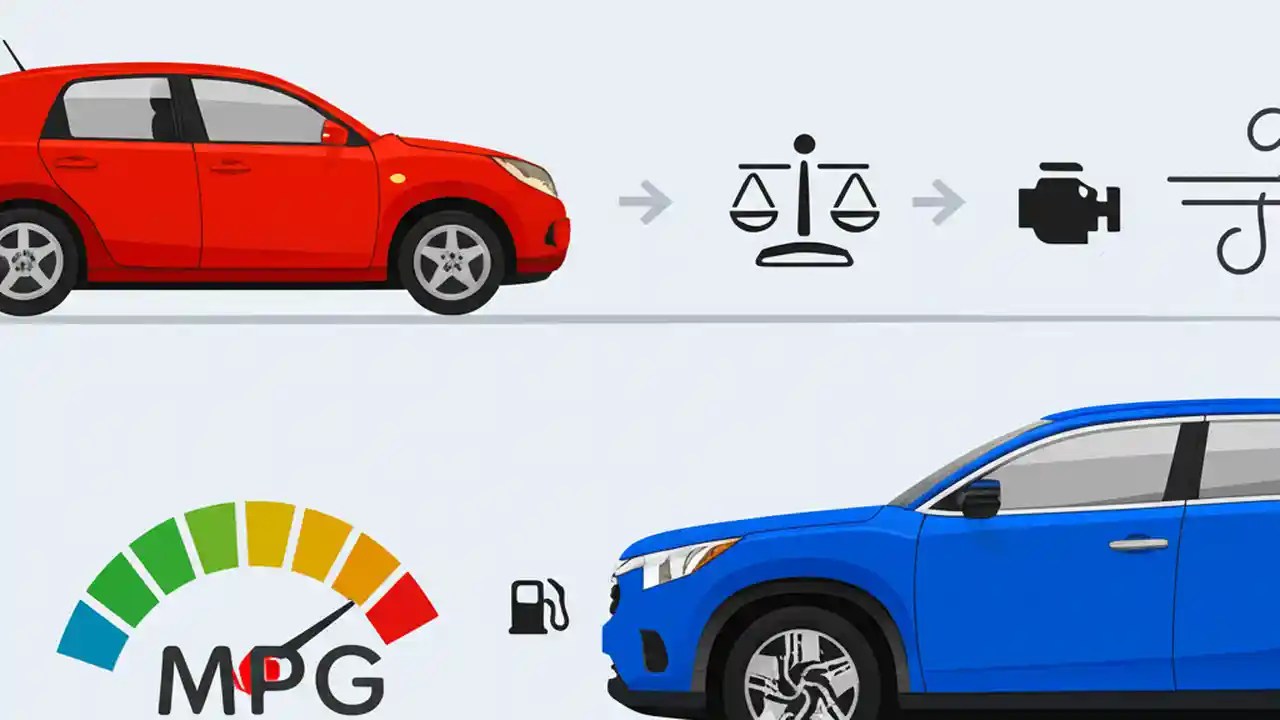 MPG