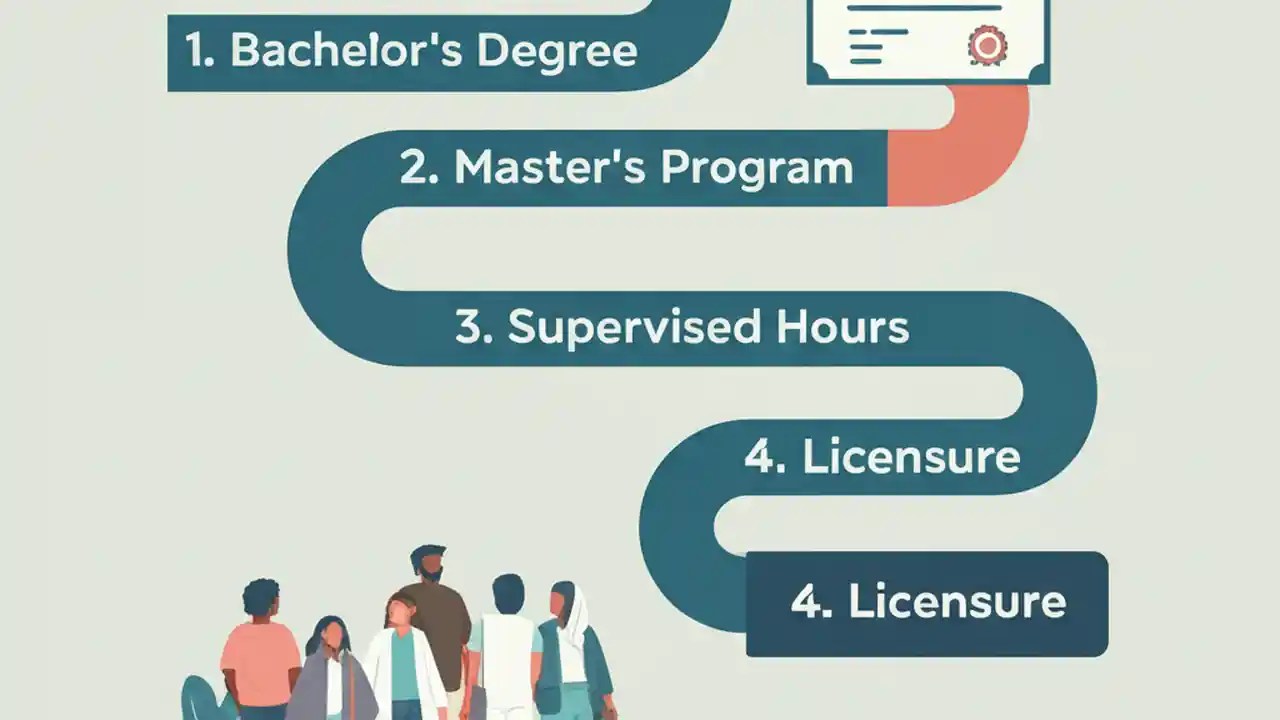 1. Bachelor's Degree

2. Master's Program

3. Supervised Hours

4. Licensure

4. Licensure