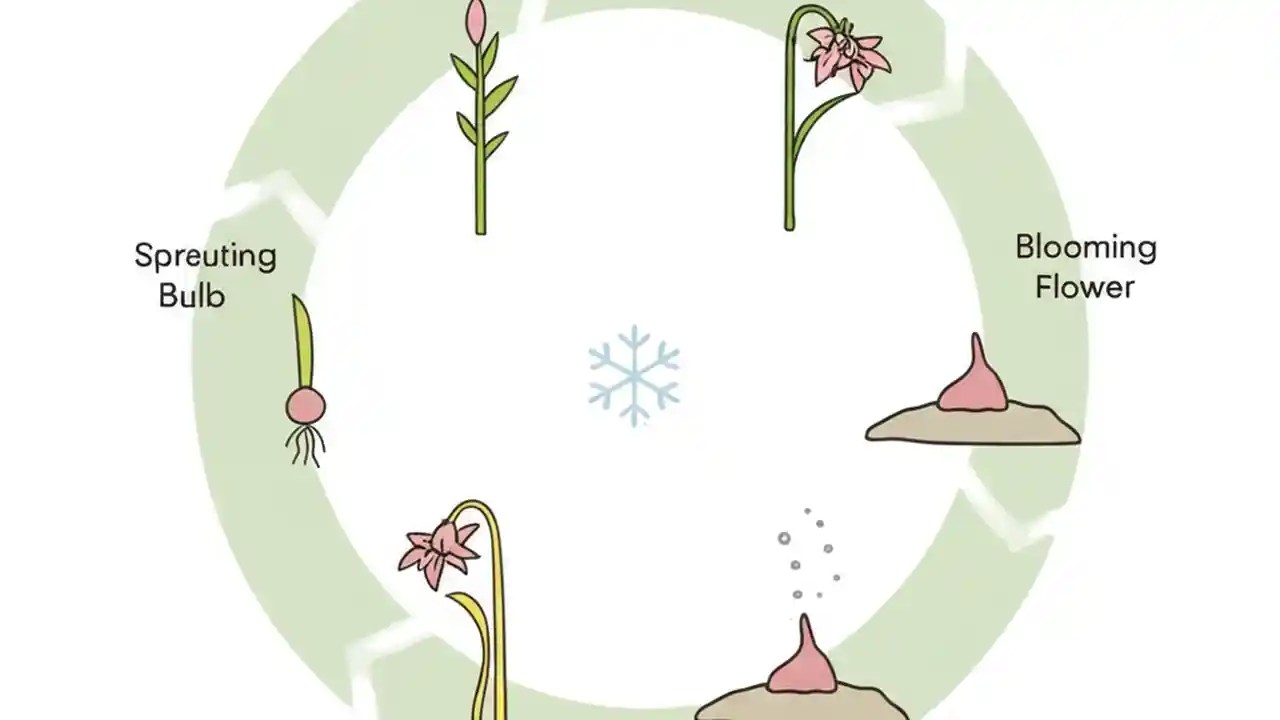 Spreuting Bulb

Blooming Flower