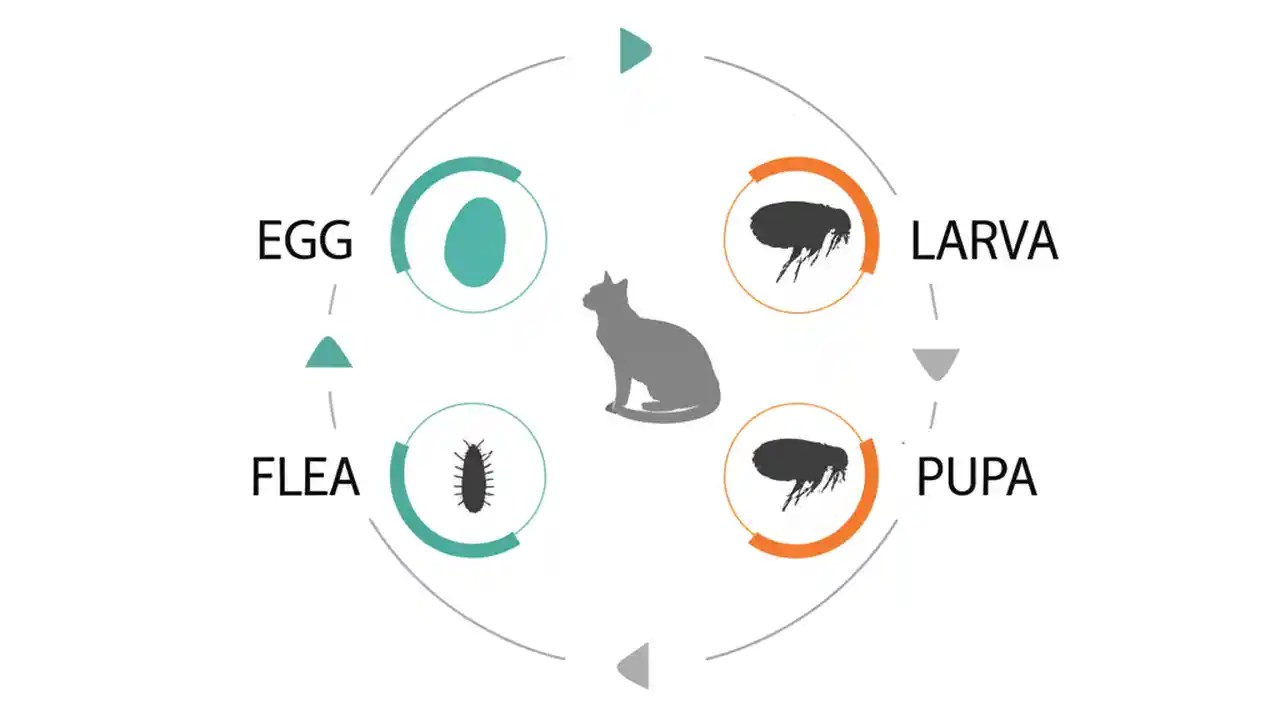 EGG

LARVA

FLEA

PUPA