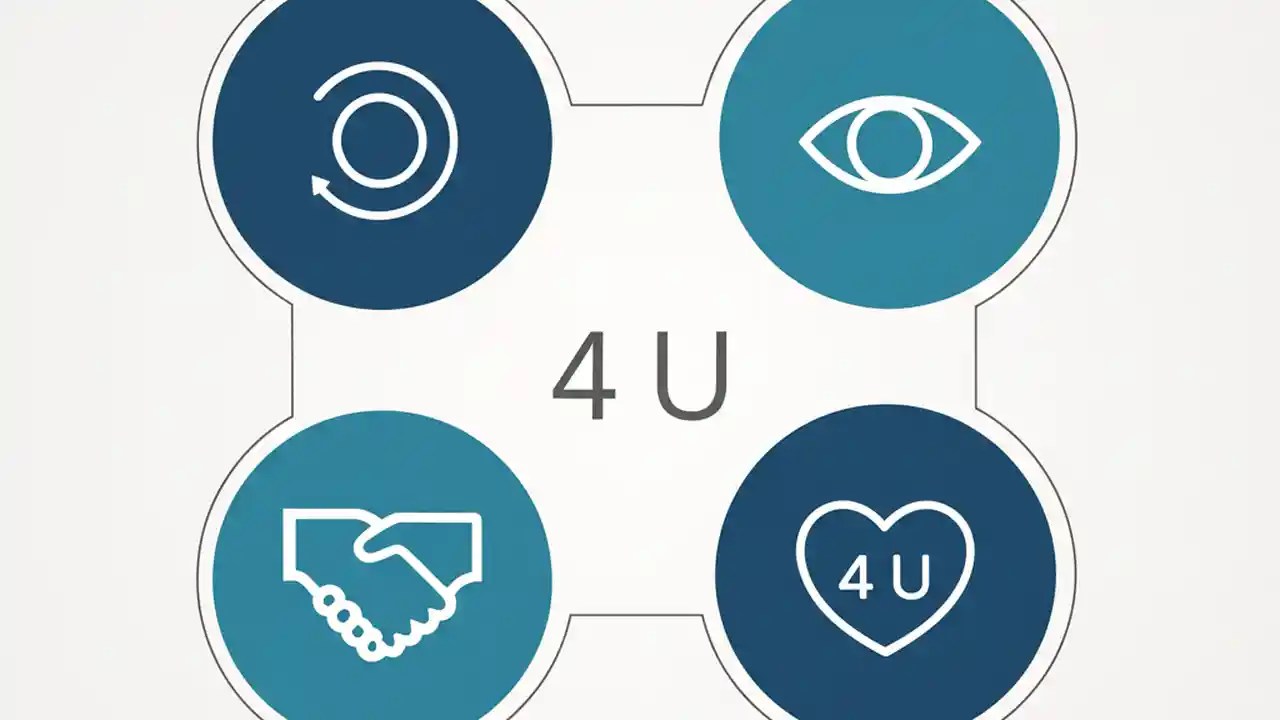 4 U

4 U