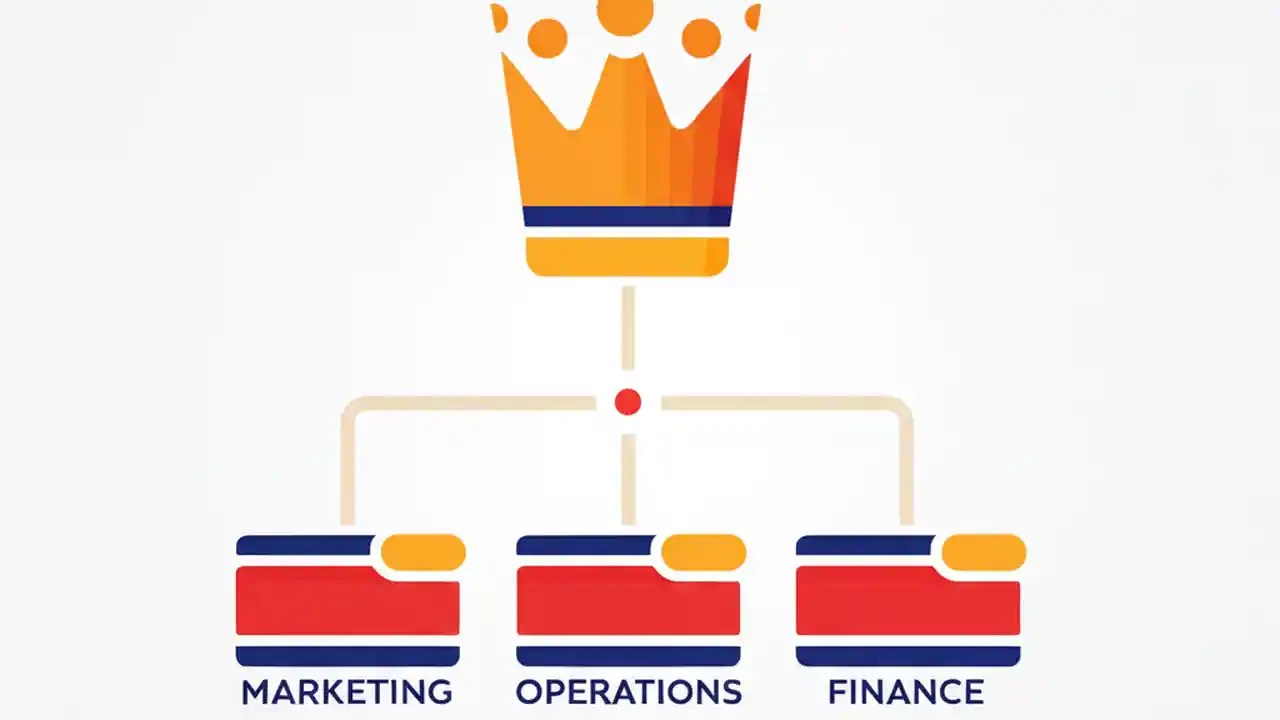 MARKETING OPERATIONS FINANCE