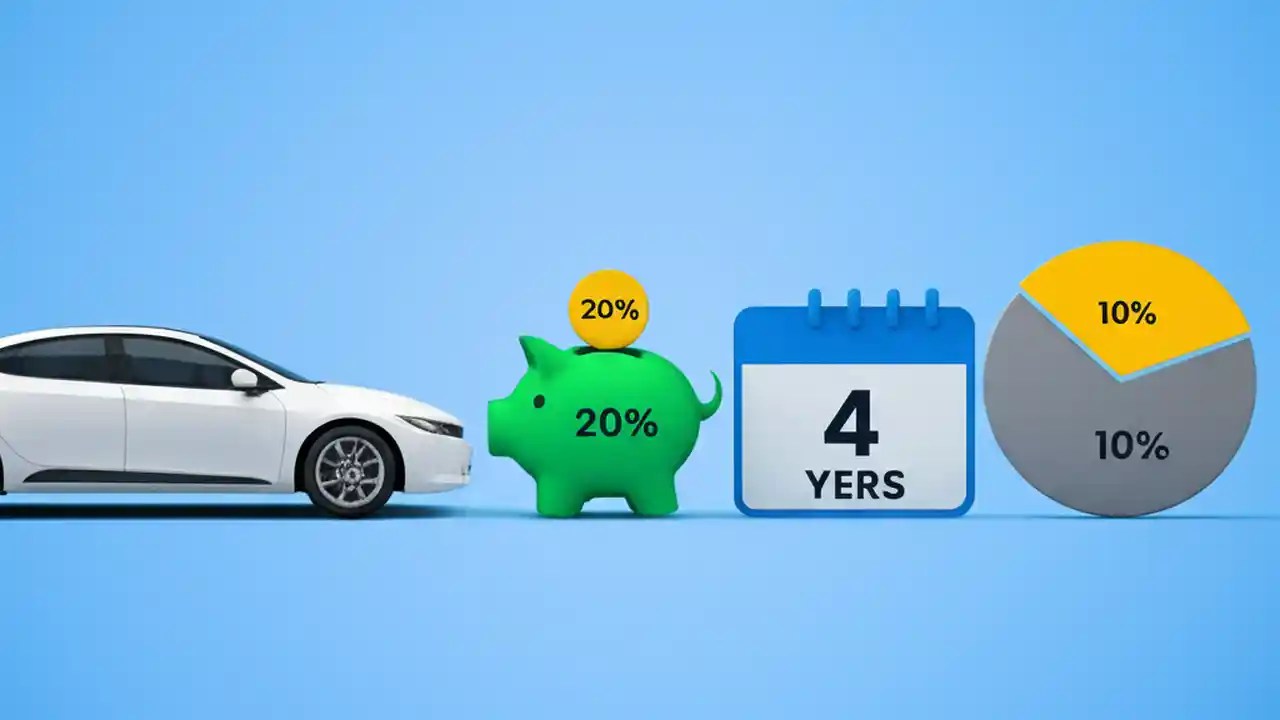 20%

20%

4

YERS

10%

10%