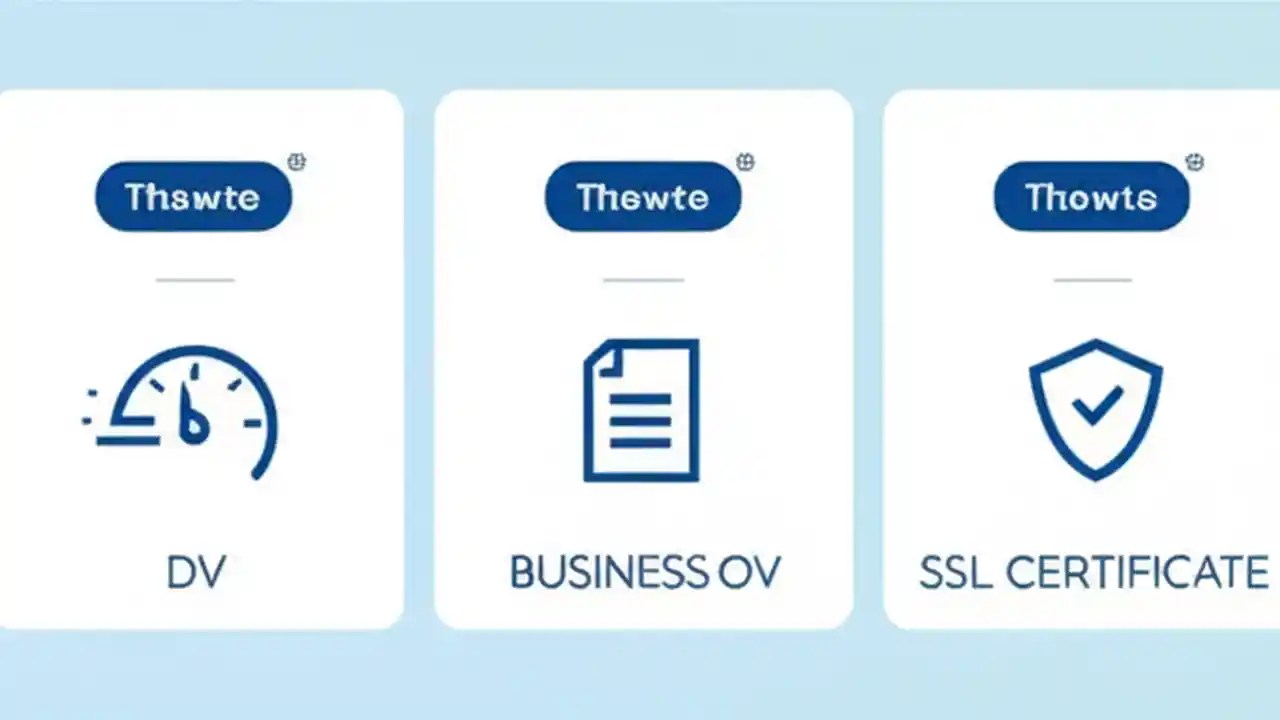 Thswte

DV

Thewte

BUSINESS OV

Thowts

SSL CERTIFICATE