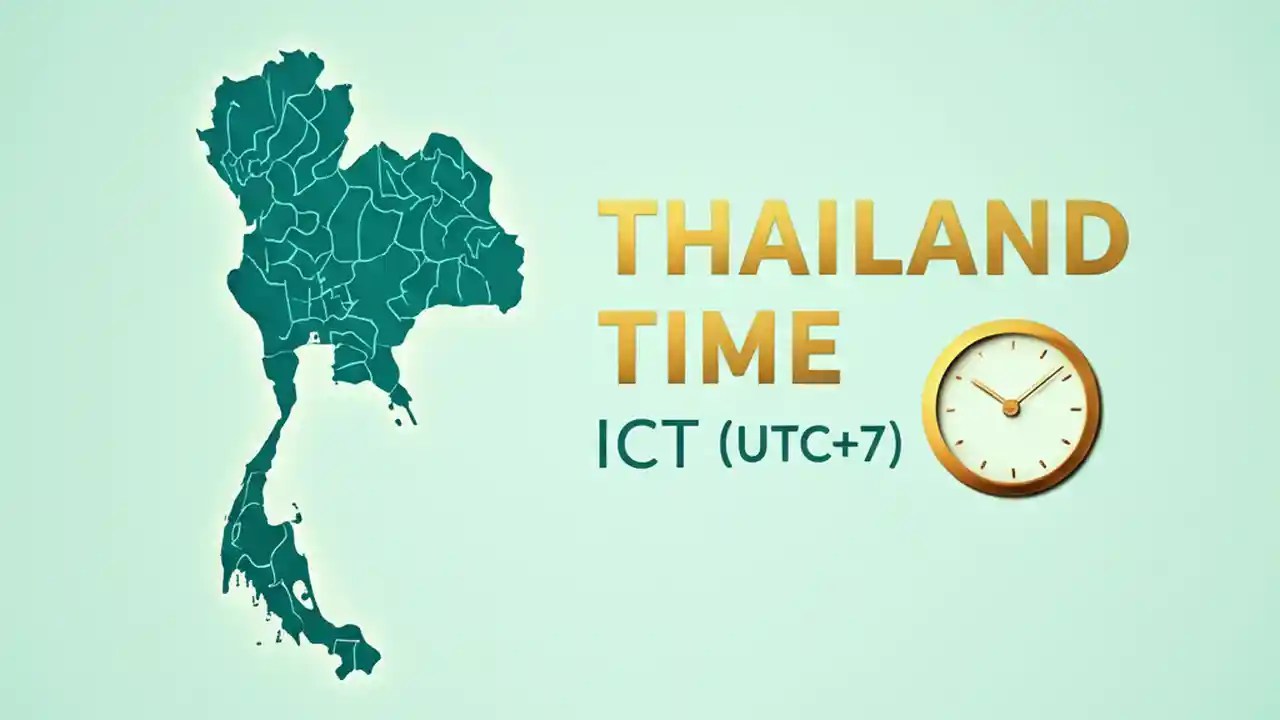 THAILAND TIME
ICT (UTC+7)