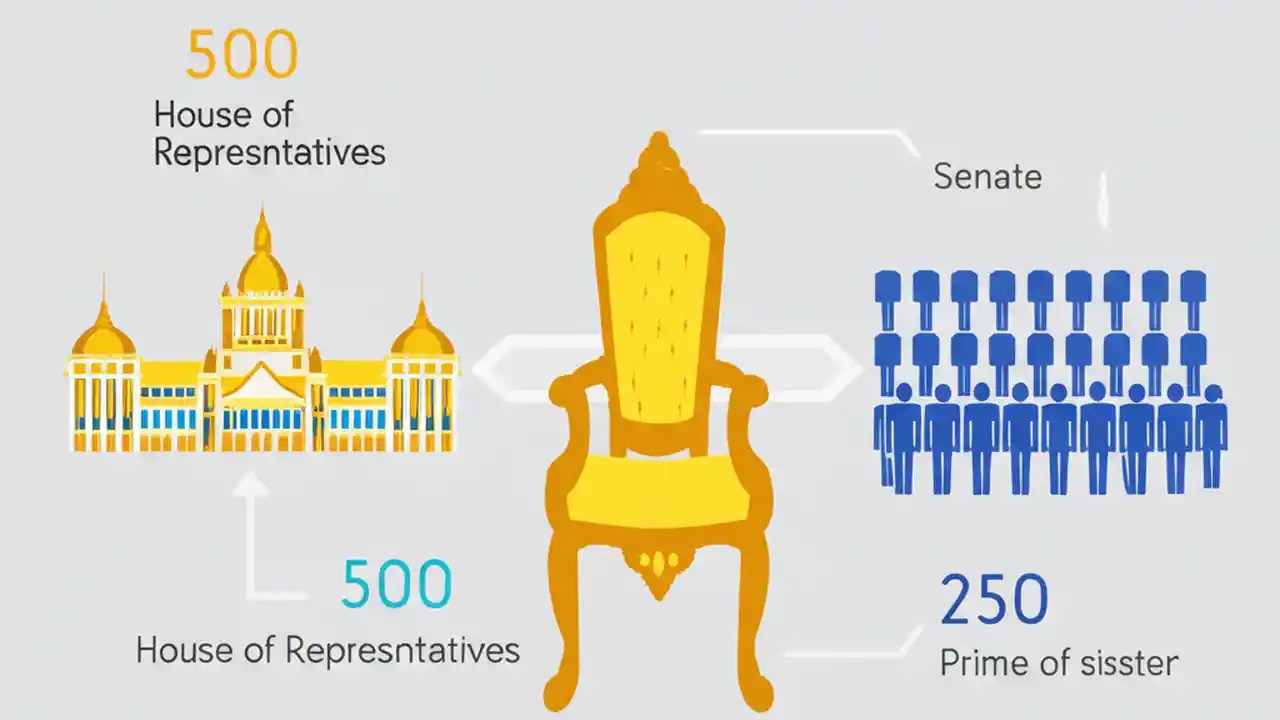 500
House of Represntatives

Senate

500
House of Represntatives

250
Prime of sisster