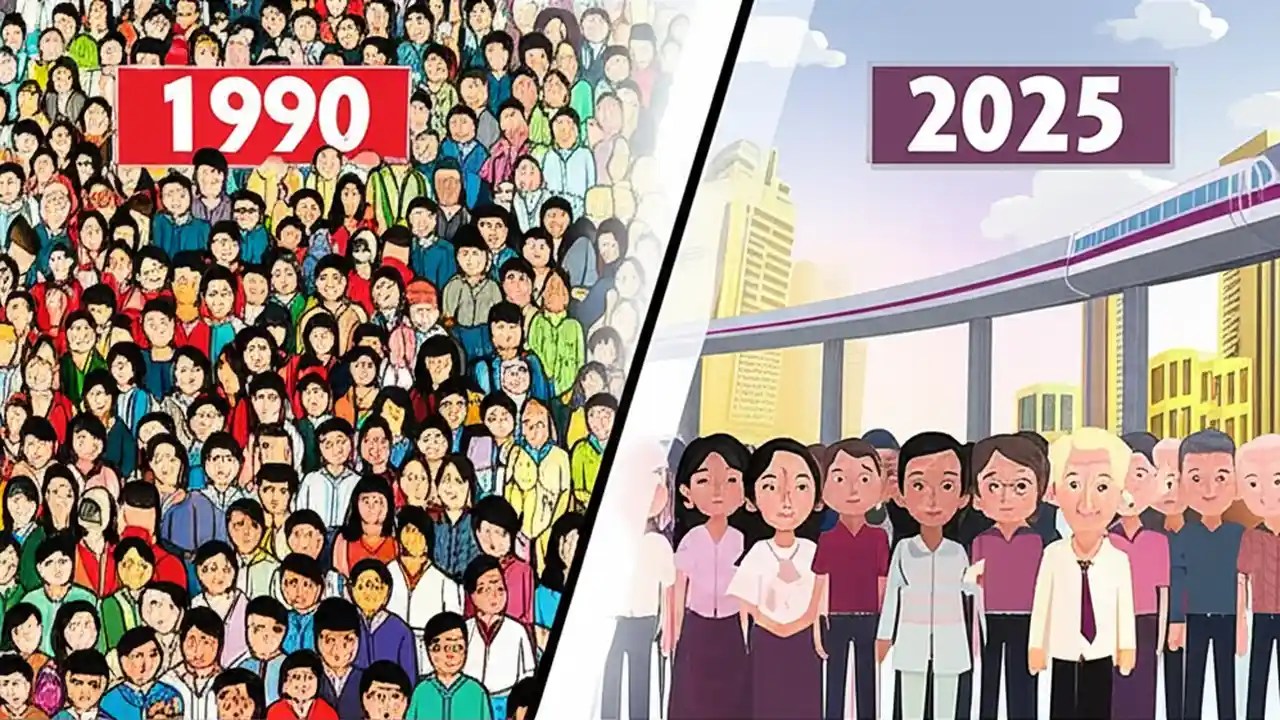 1990

2025