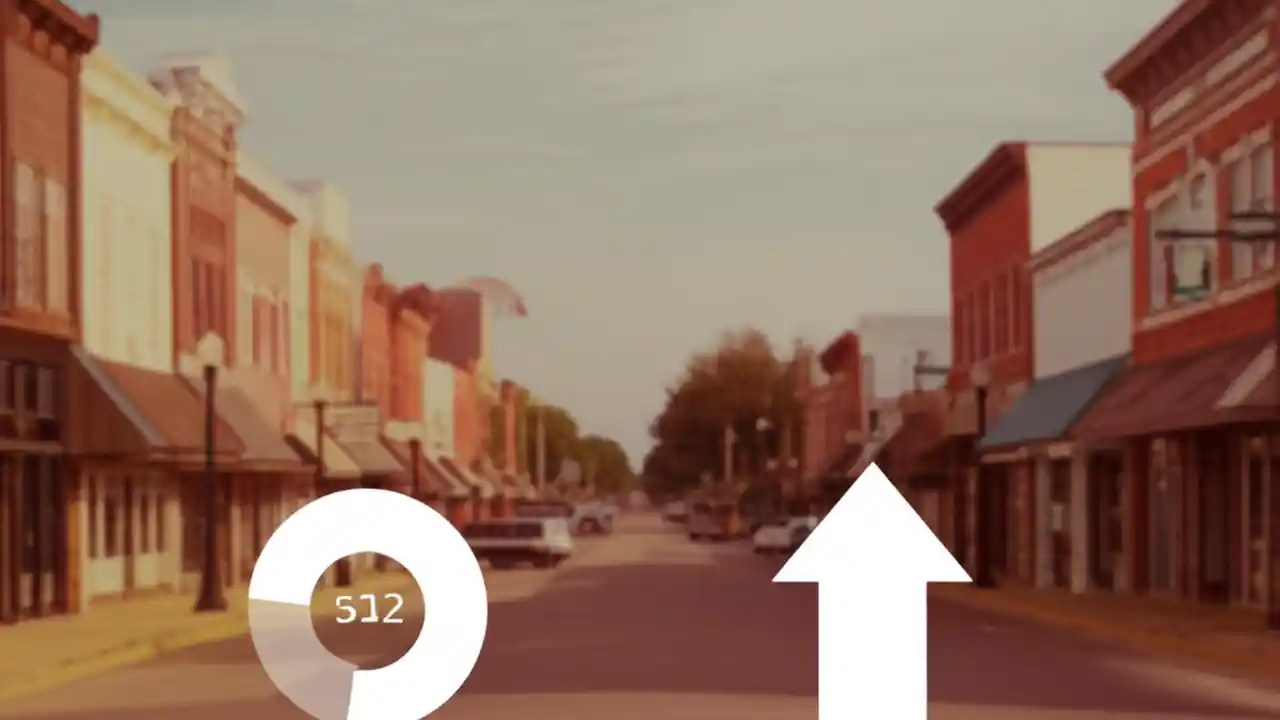 512