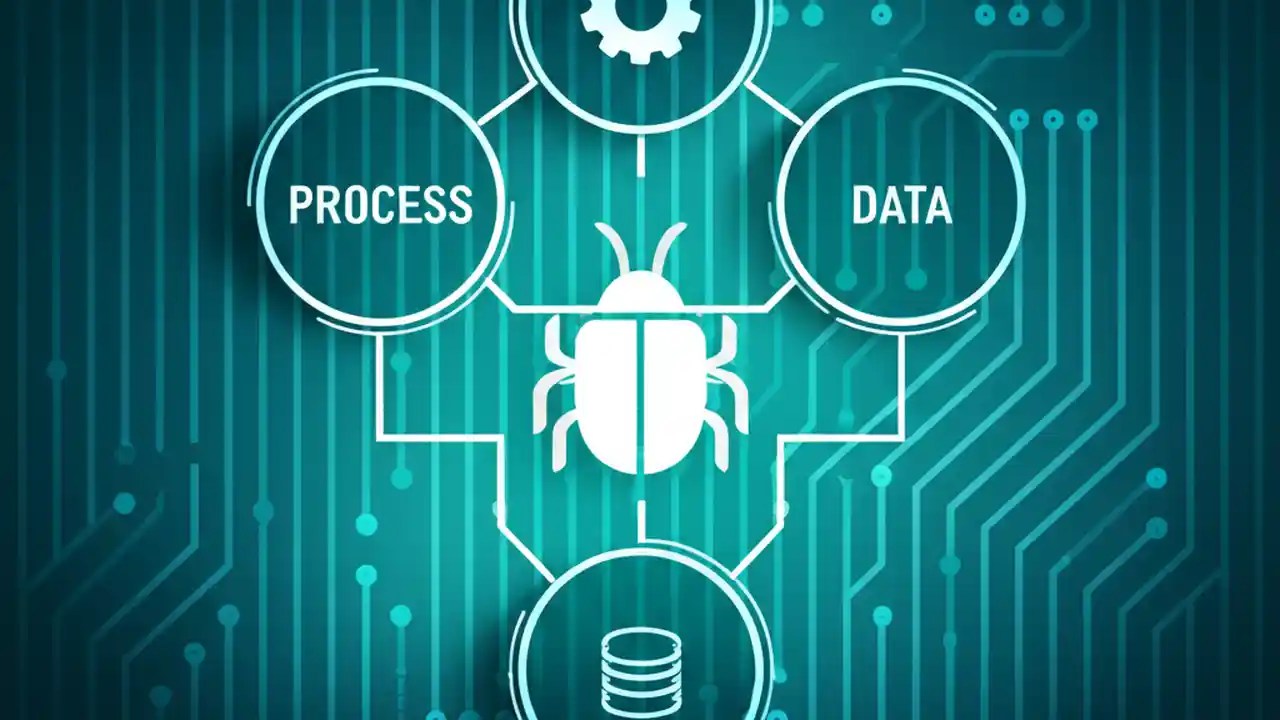 PROCESS

DATA