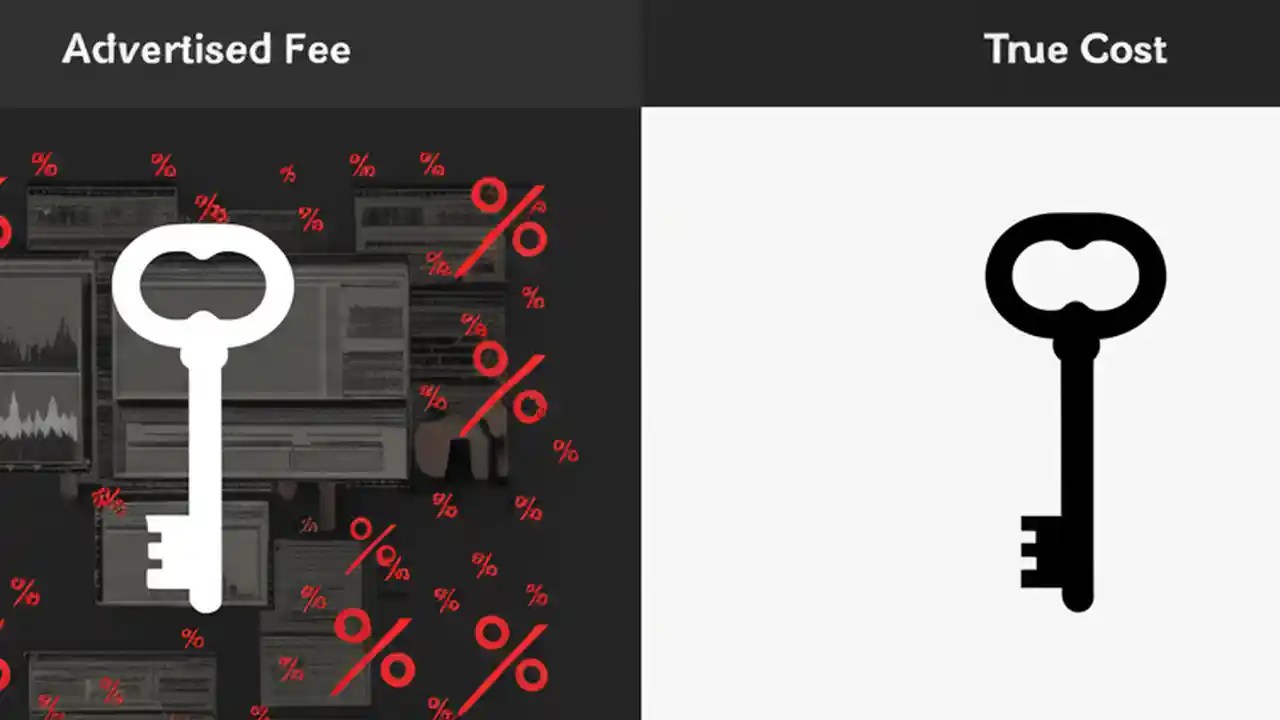 Advertised Fee

True Cost