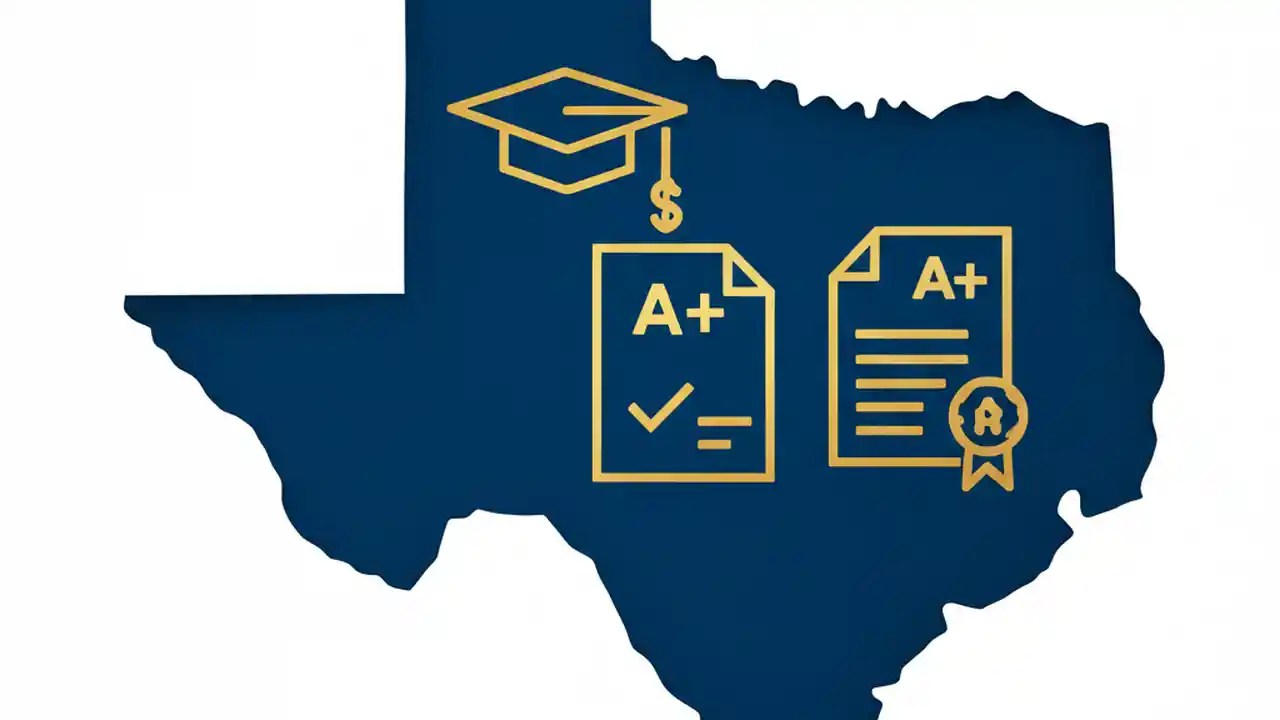 $

A+

A+

R