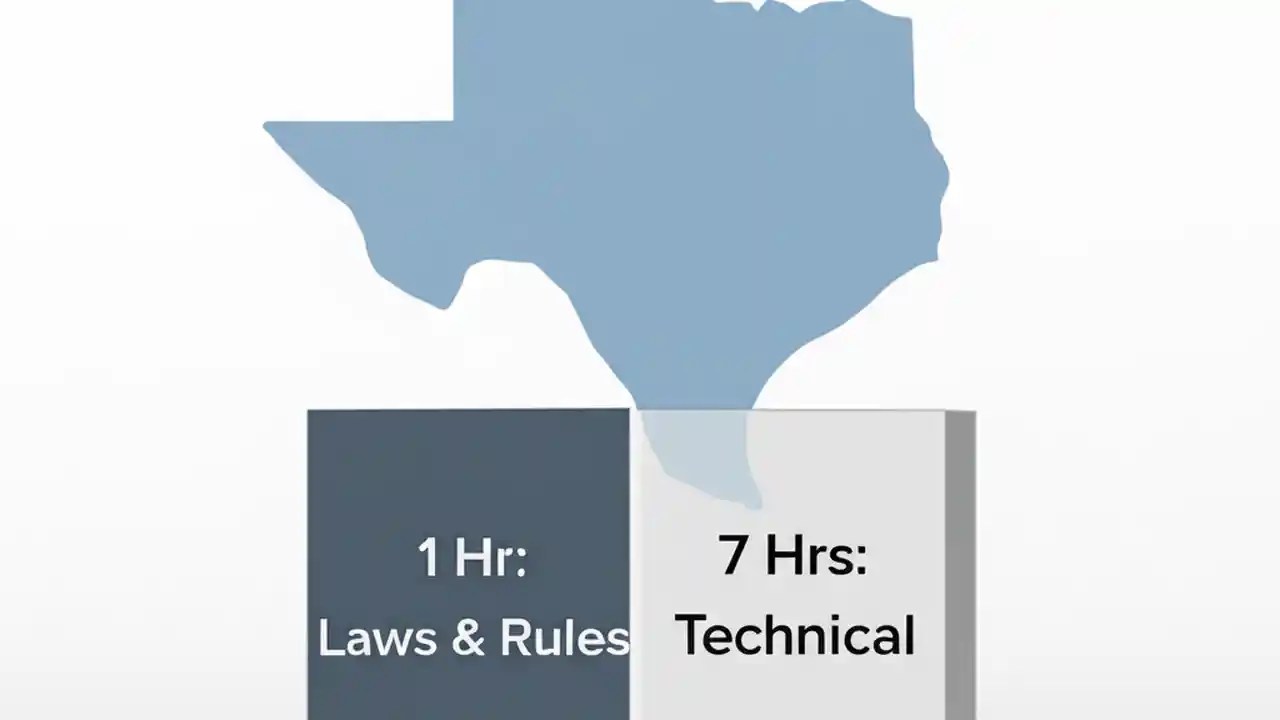 1 Hr:
Laws & Rules

7 Hrs:
Technical