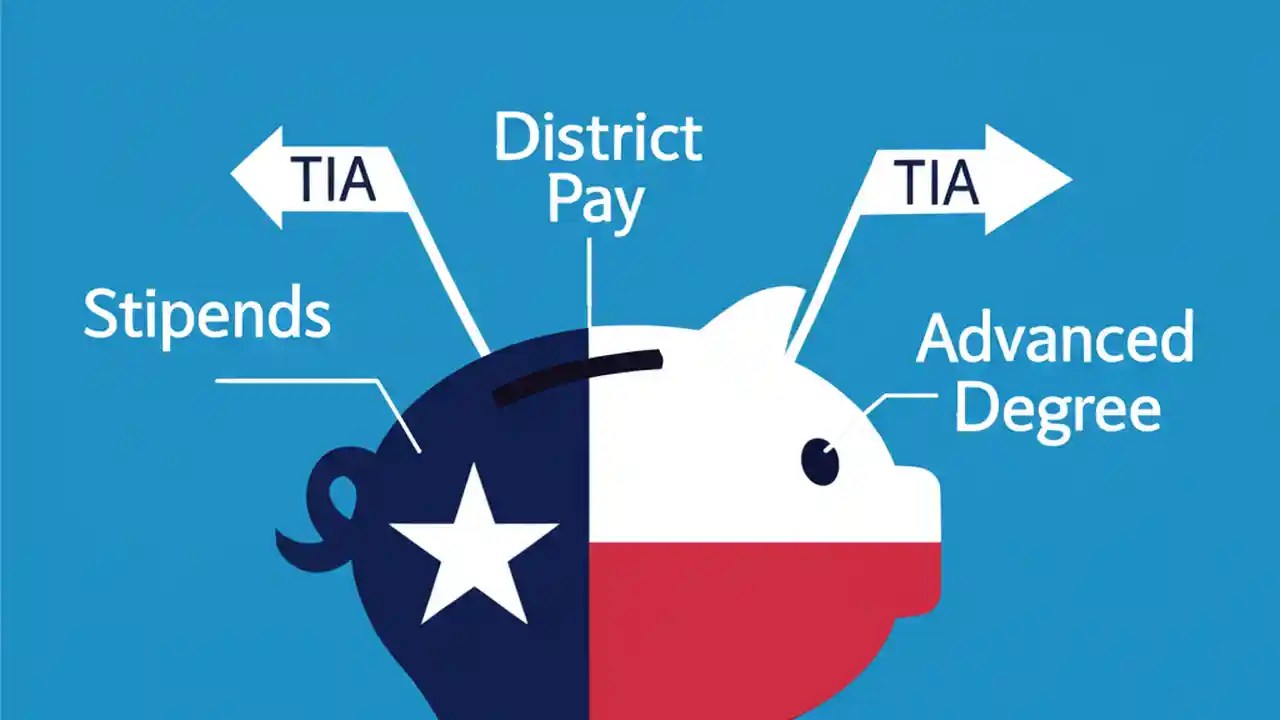 TIA

District Pay

TIA

Stipends

Advanced Degree