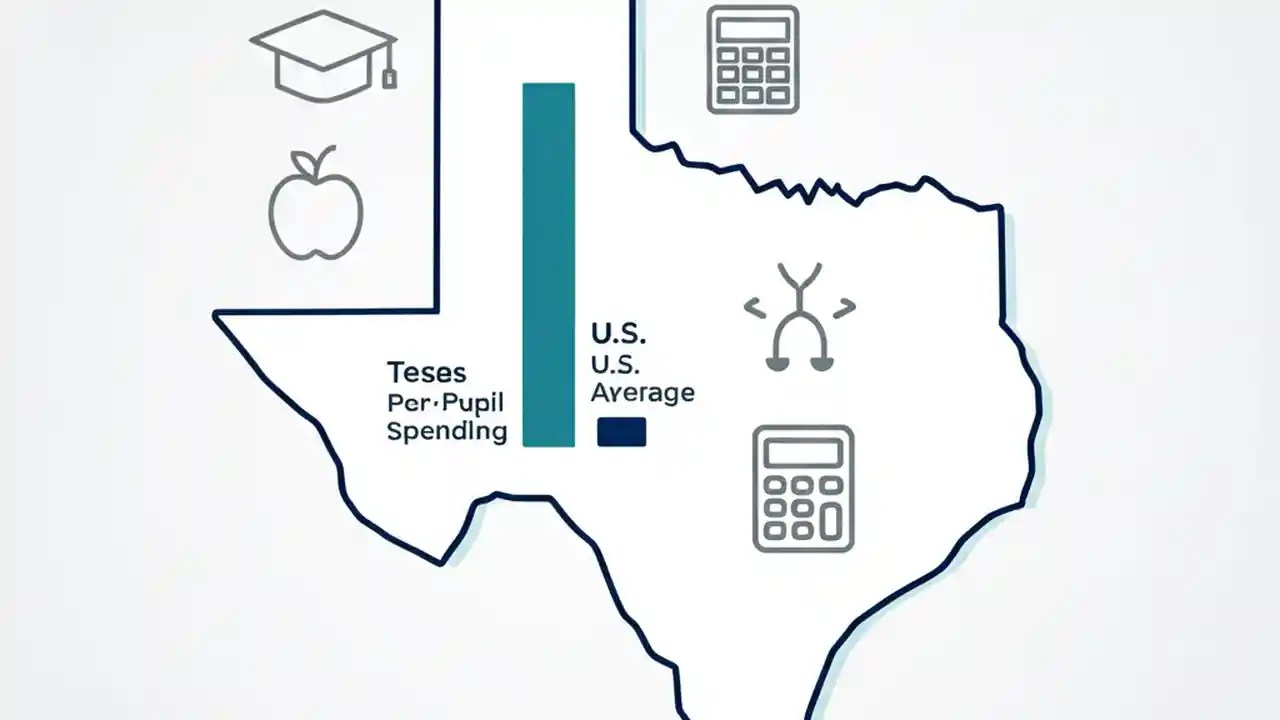 Teses
Per·Pupil
Spending

U.S.
U.S.
Average