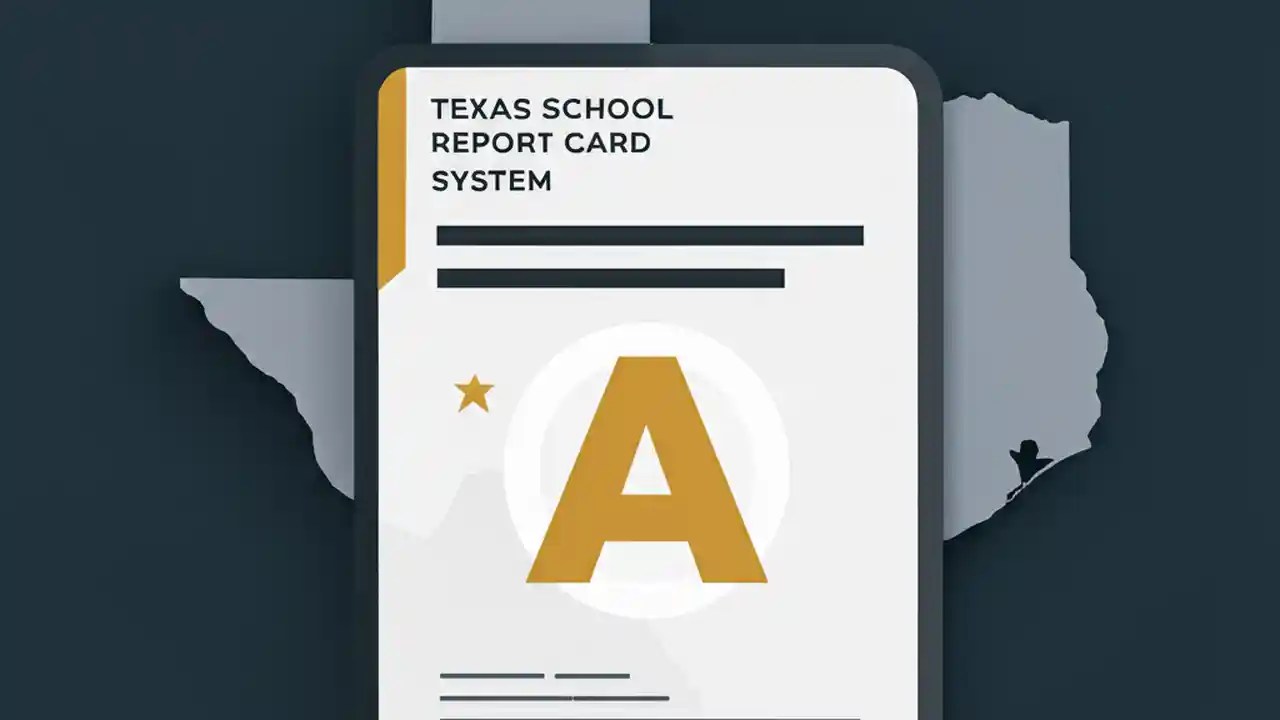 TEXAS SCHOOL
REPORT CARD
SYSTEM

A