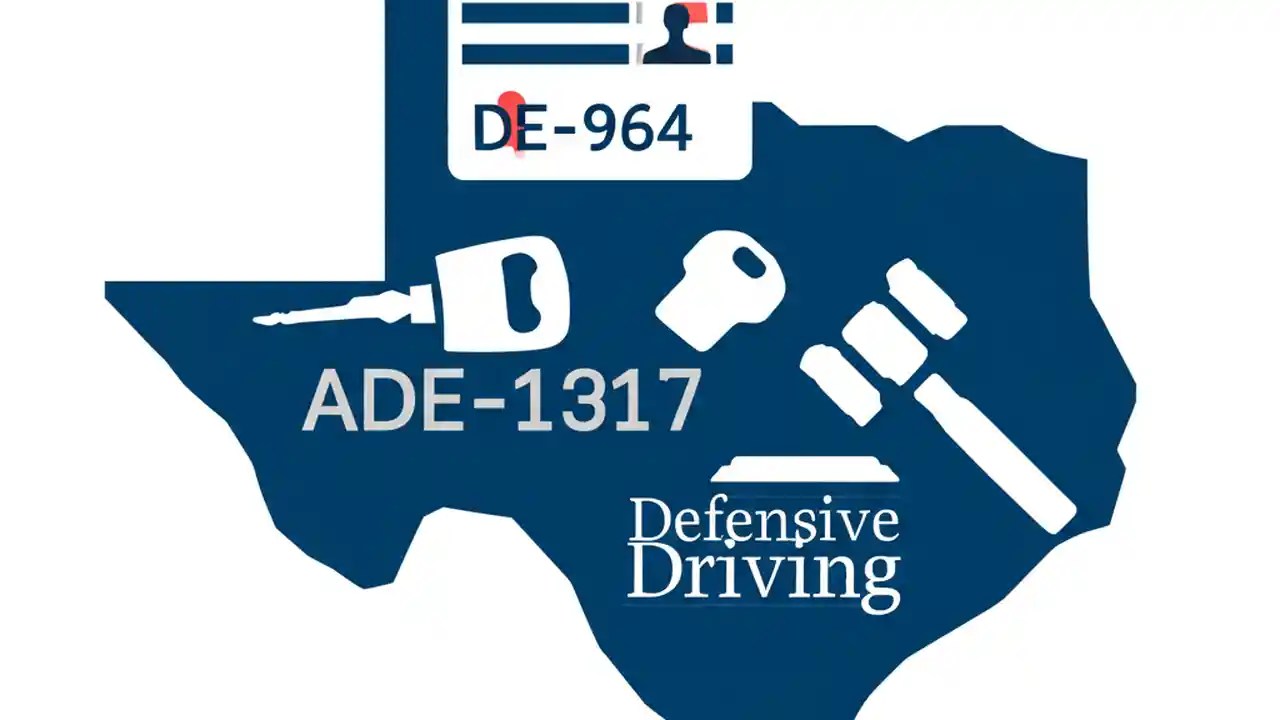 DE-964

ADE-1317

Defensive
Driving