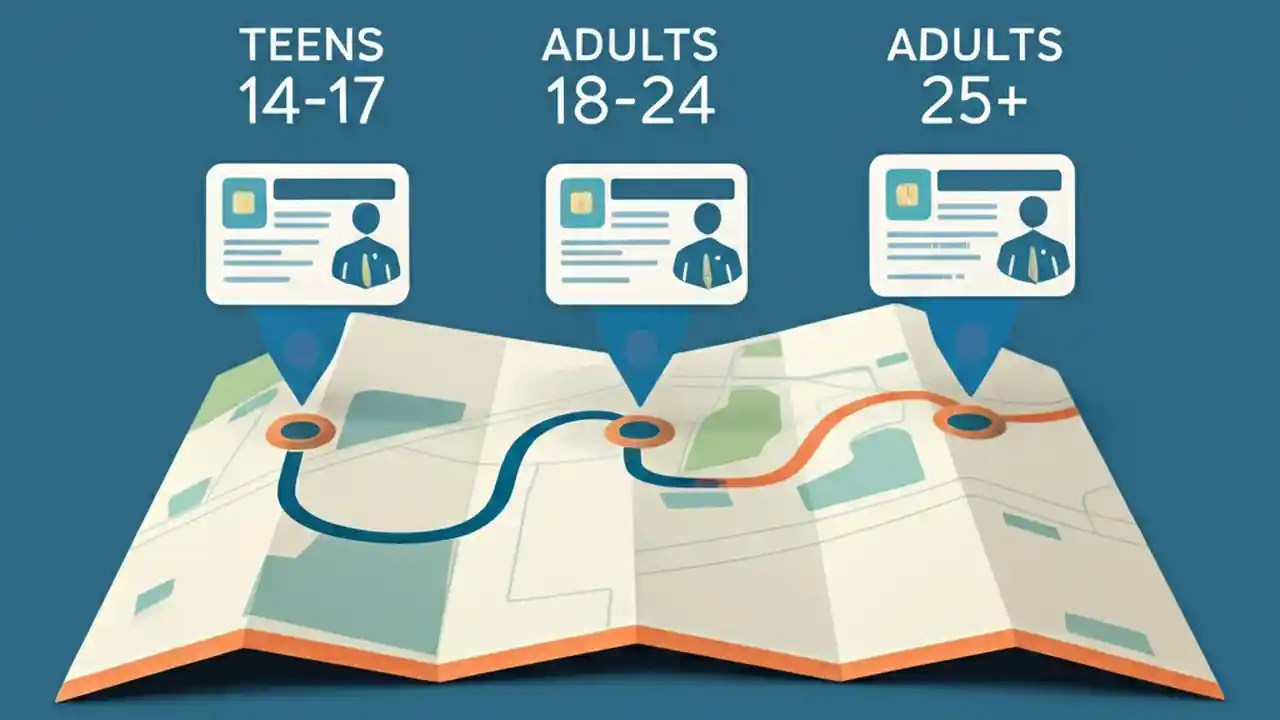 TEENS
14-17

ADULTS
18-24

ADULTS
25+