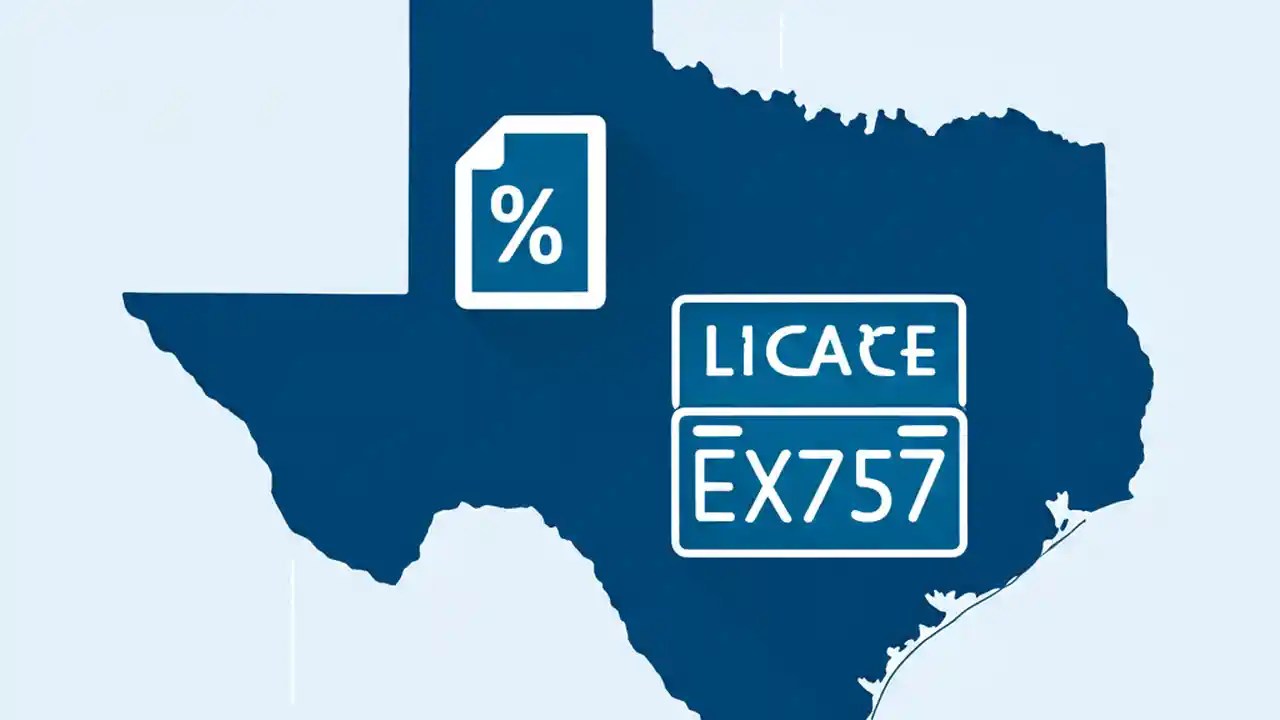 %

LICACE

EX757