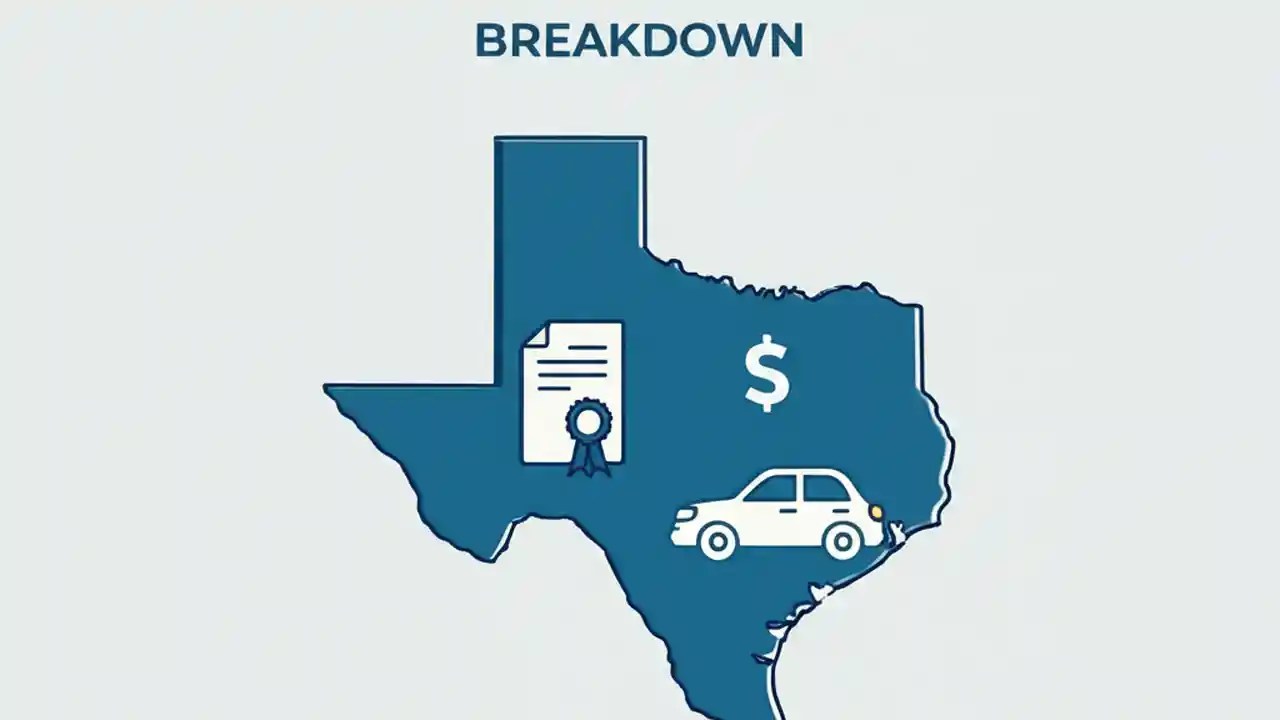 BREAKDOWN

$