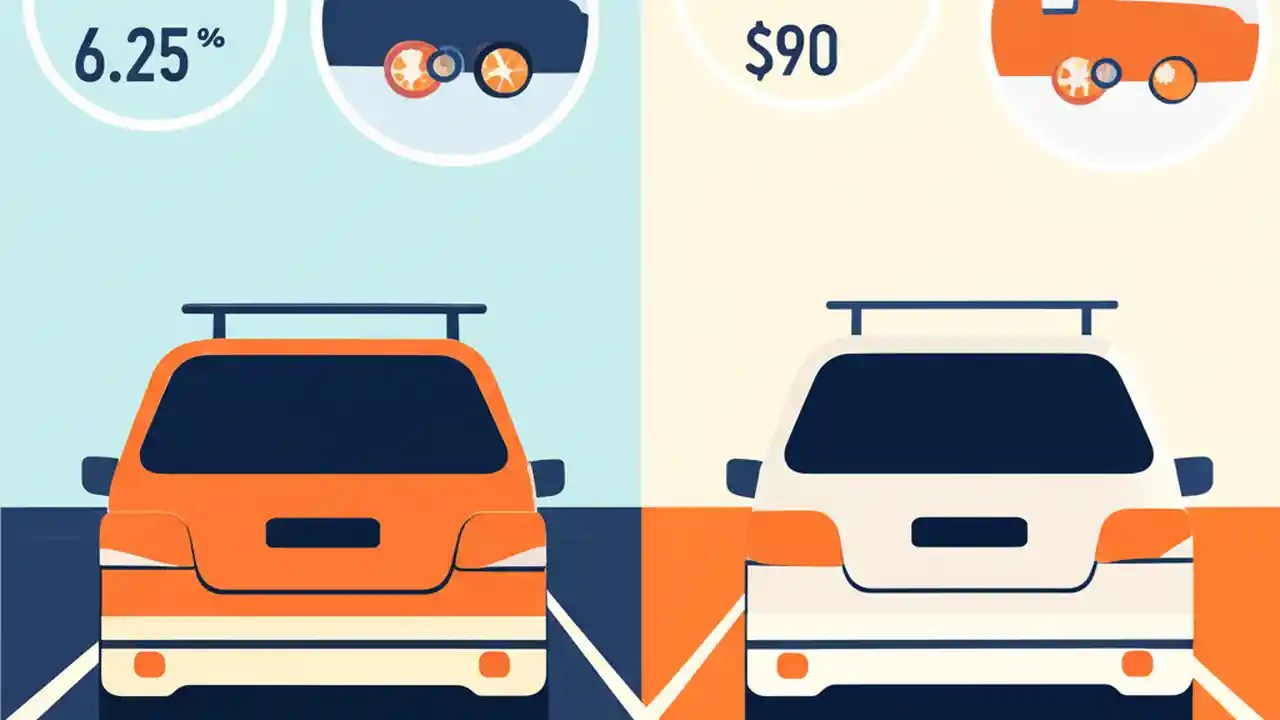 6.25%

$90